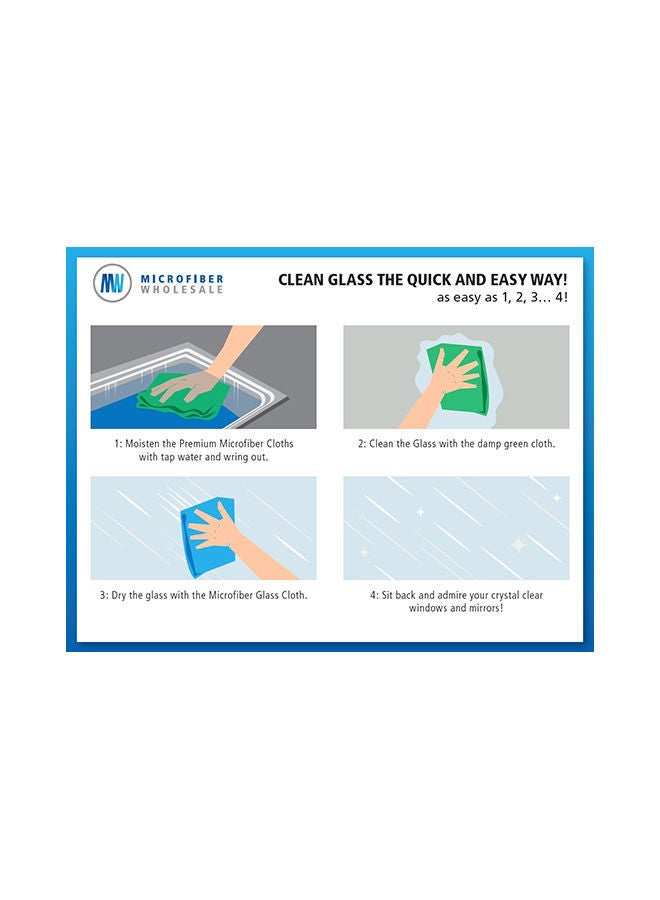 MW MICROFIBER WHOLESALE

CLEAN GLASS THE QUICK AND EASY WAY!
as easy as 1, 2, 3… 4!

1: Moisten the Premium Microfiber Cloths with tap water and wring out.

2: Clean the Glass with the damp green cloth.

3: Dry the glass with the Microfiber Glass Cloth.

4: Sit back and admire your crystal clear windows and mirrors!