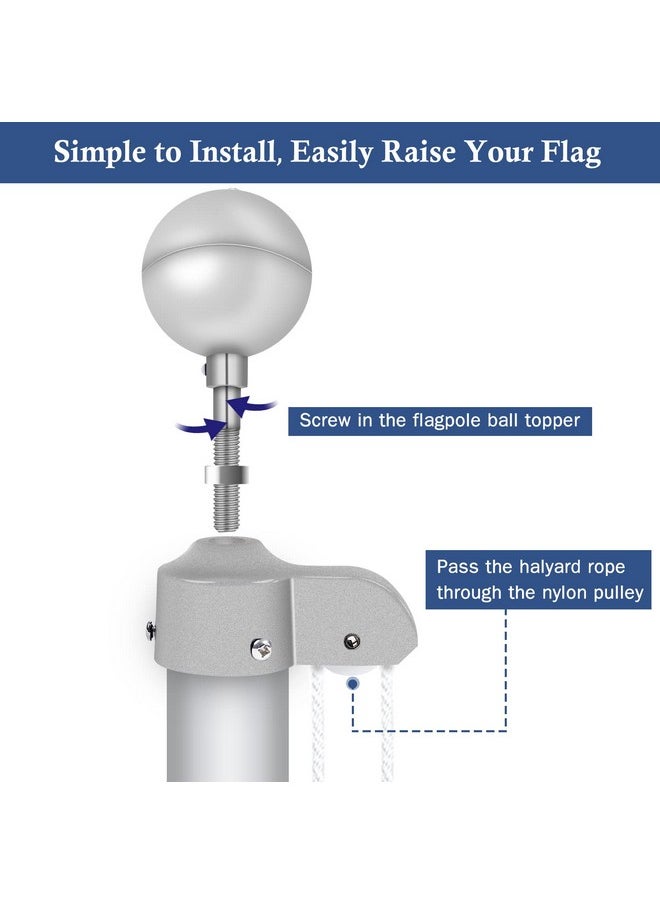 Simple to Install, Easily Raise Your Flag

Screw in the flagpole ball topper

Pass the halyard rope through the nylon pulley