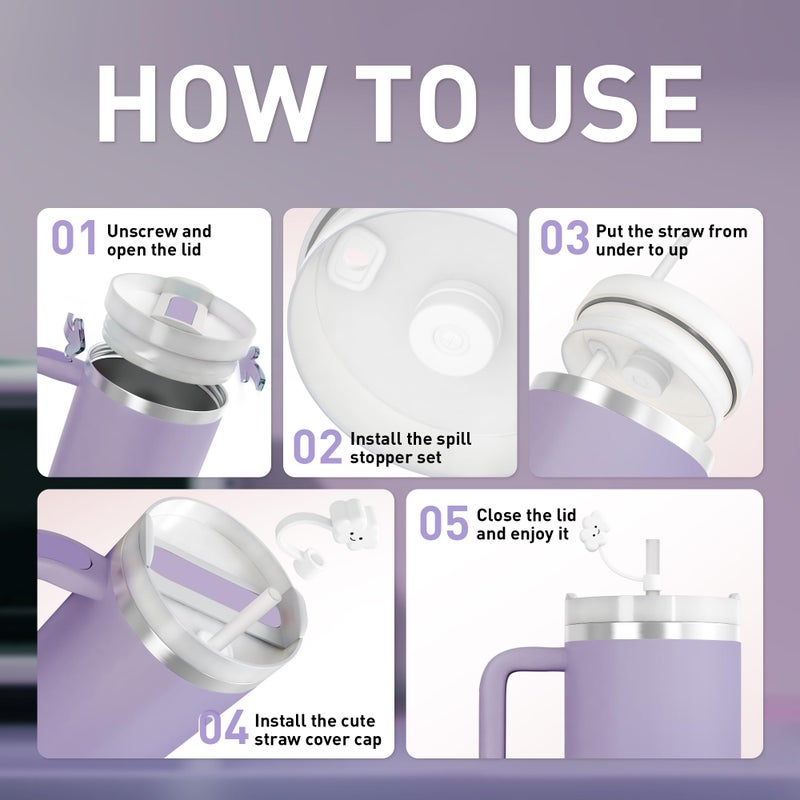 HOW TO USE

01 Unscrew and open the lid

02 Install the spill stopper set

03 Put the straw from under to up

04 Install the cute straw cover cap

05 Close the lid and enjoy it