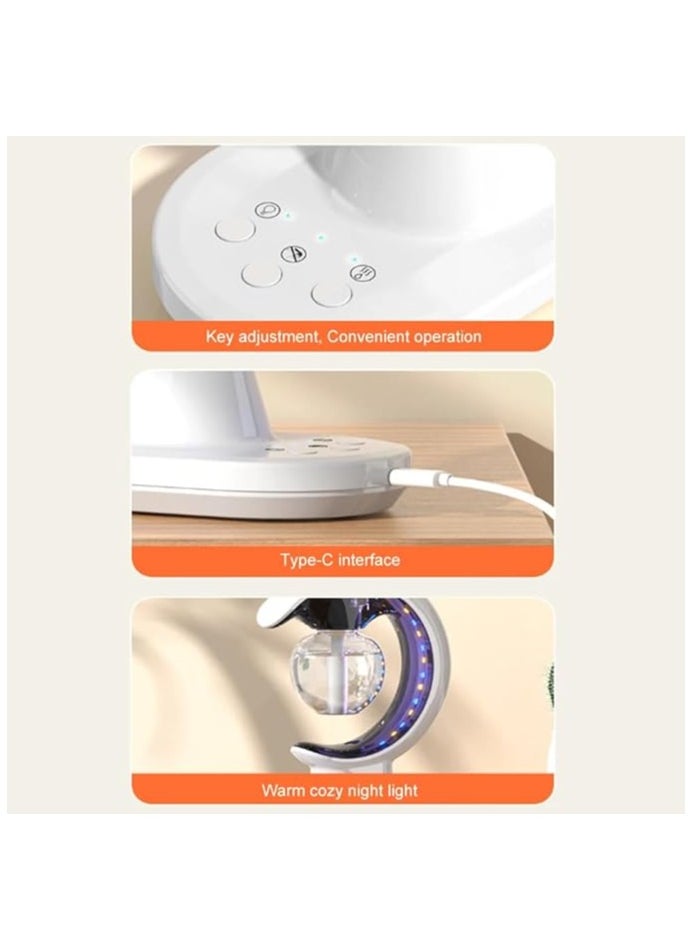 Key adjustment, Convenient operation

Type-C interface

Warm cozy night light