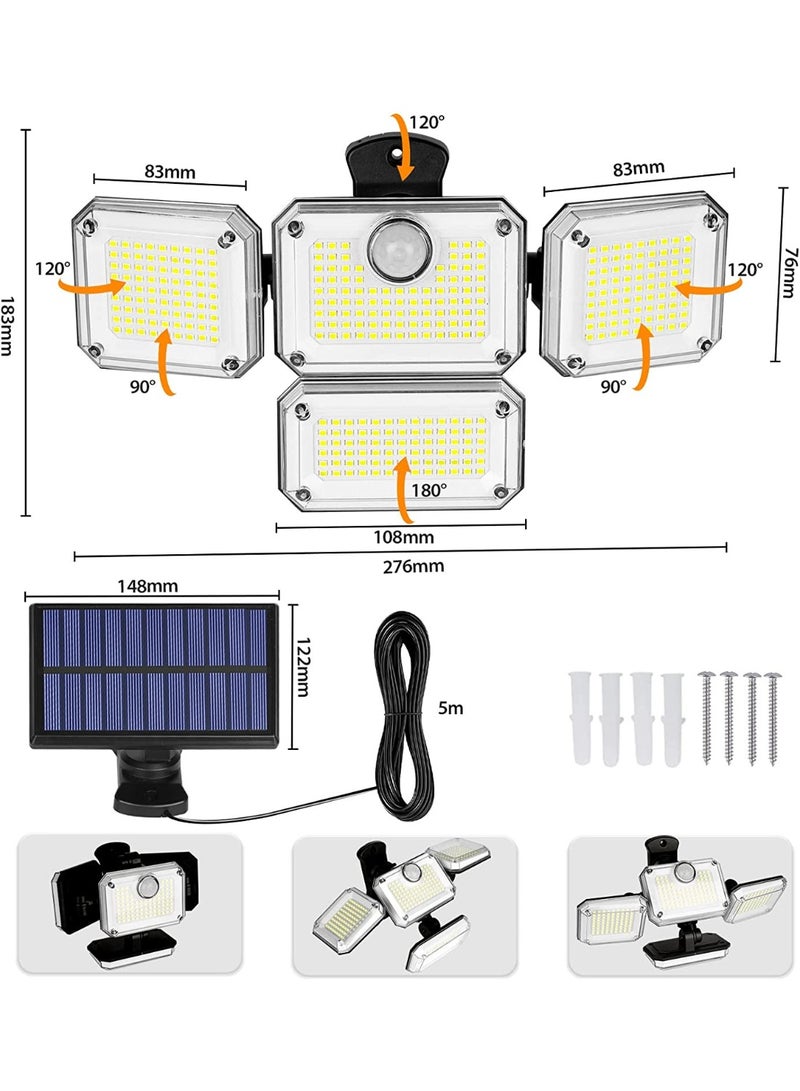 120°

83mm

83mm

183mm

120°

120°

76mm

90°

90°

180°

108mm

276mm

148mm

122mm

5m