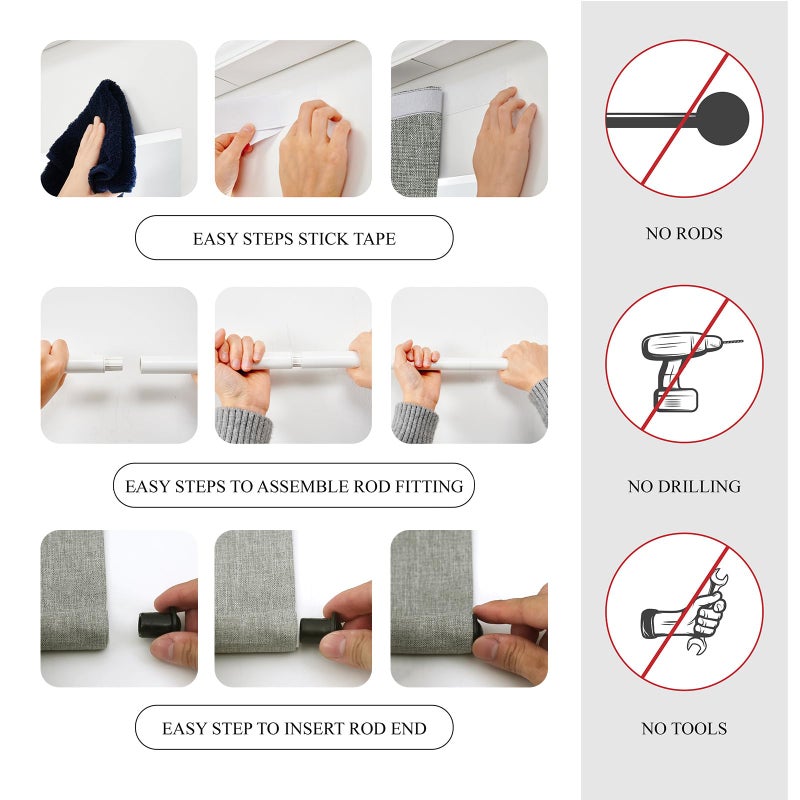 EASY STEPS STICK TAPE

EASY STEPS TO ASSEMBLE ROD FITTING

EASY STEP TO INSERT ROD END

NO RODS

NO DRILLING

NO TOOLS