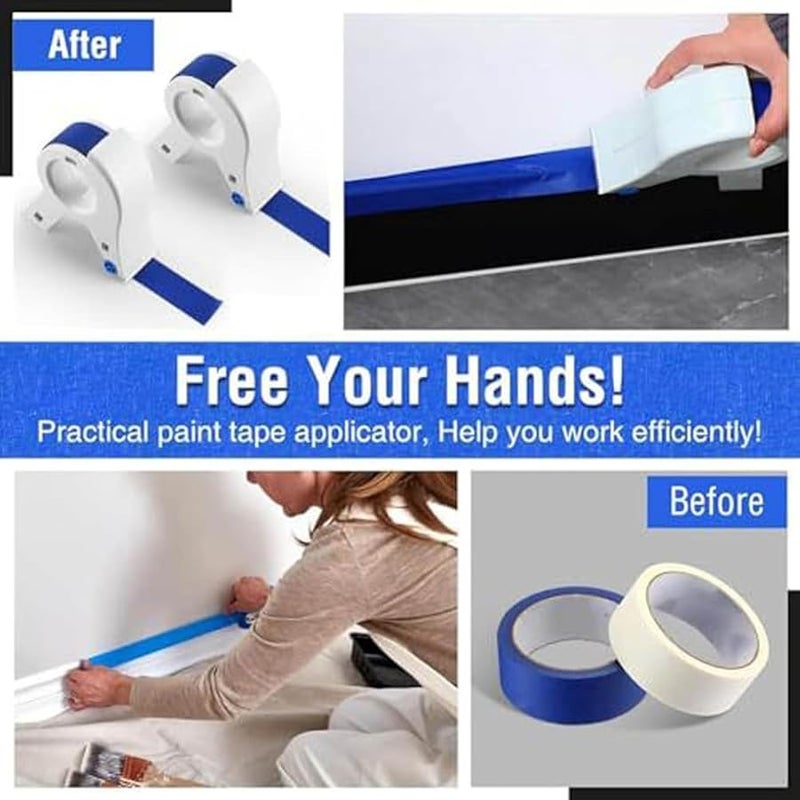 After

Free Your Hands!
Practical paint tape applicator, Help you work efficiently!

Before