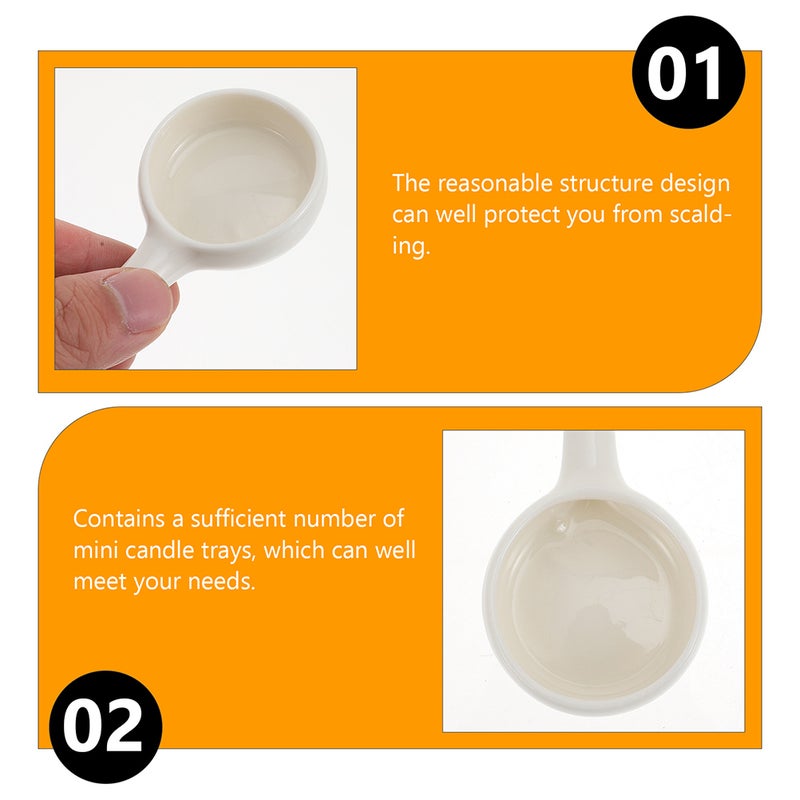 01

The reasonable structure design can well protect you from scalding.

Contains a sufficient number of mini candle trays, which can well meet your needs.

02