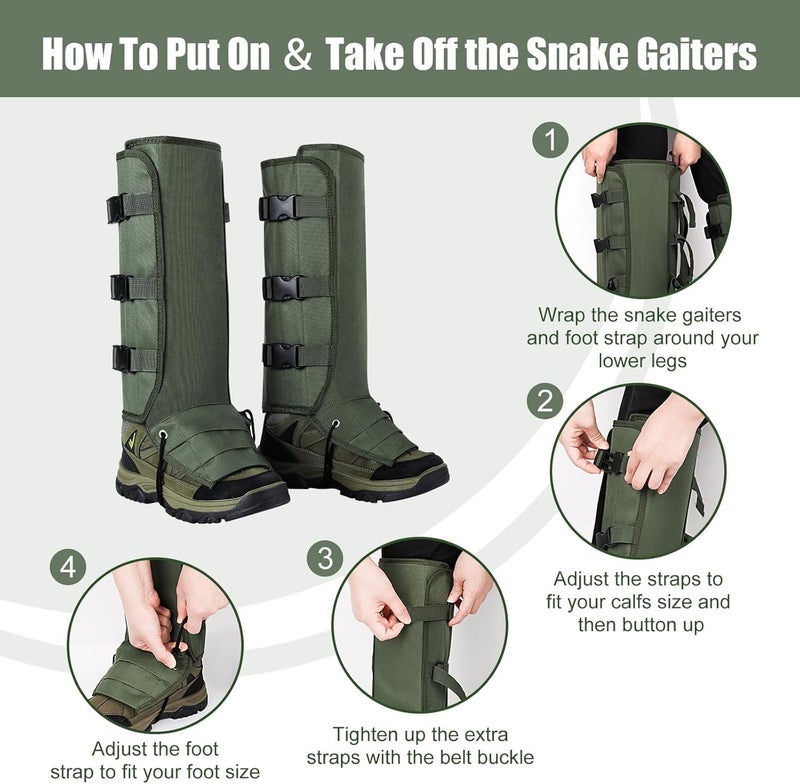 How To Put On & Take Off the Snake Gaiters

1

Wrap the snake gaiters and foot strap around your lower legs

2

Adjust the straps to fit your calfs size and then button up

3

Tighten up the extra straps with the belt buckle

4

Adjust the foot strap to fit your foot size