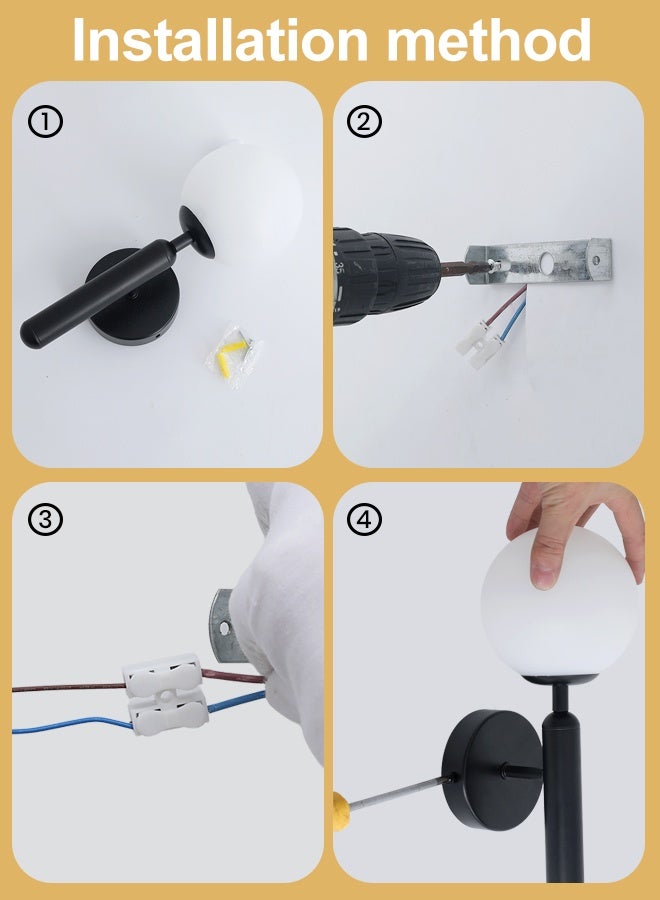 Installation method

①

②

35

③

④