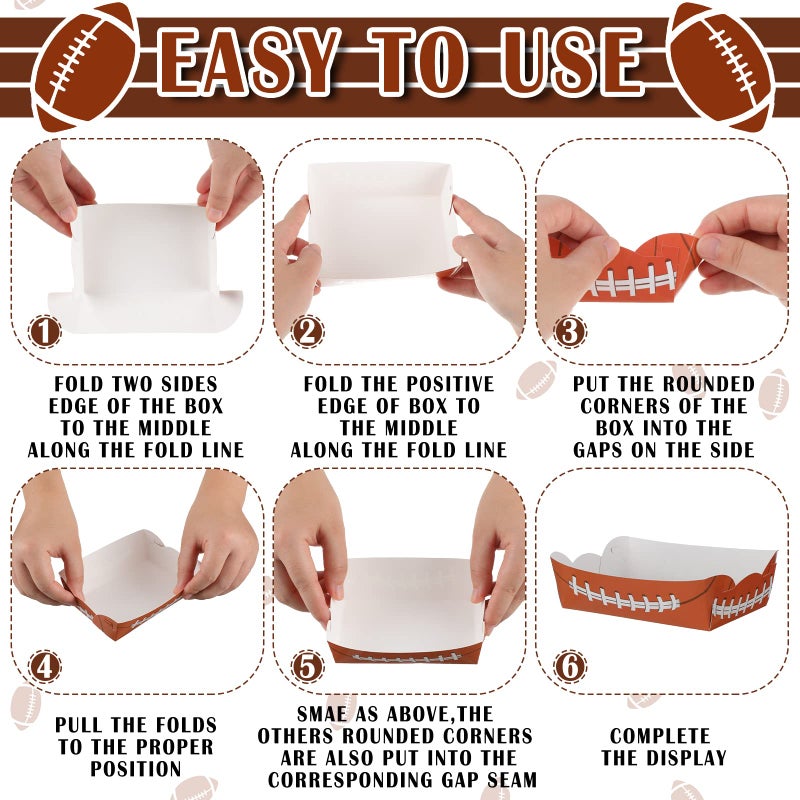 EASY TO USE

1

FOLD TWO SIDES EDGE OF THE BOX TO THE MIDDLE ALONG THE FOLD LINE

2

FOLD THE POSITIVE EDGE OF BOX TO THE MIDDLE ALONG THE FOLD LINE

3

PUT THE ROUNDED CORNERS OF THE BOX INTO THE GAPS ON THE SIDE

4

PULL THE FOLDS TO THE PROPER POSITION

5

SMAE AS ABOVE,THE OTHERS ROUNDED CORNERS ARE ALSO PUT INTO THE CORRESPONDING GAP SEAM

6

COMPLETE THE DISPLAY