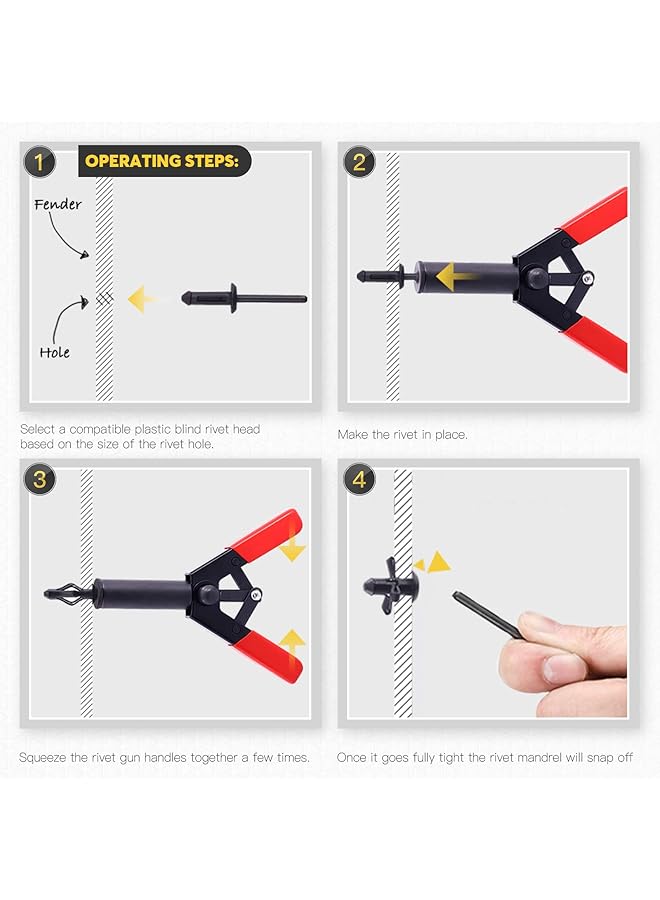 1

OPERATING STEPS:

Fender

Hole

Select a compatible plastic blind rivet head based on the size of the rivet hole.

2

Make the rivet in place.

3

Squeeze the rivet gun handles together a few times.

4

Once it goes fully tight the rivet mandrel will snap off