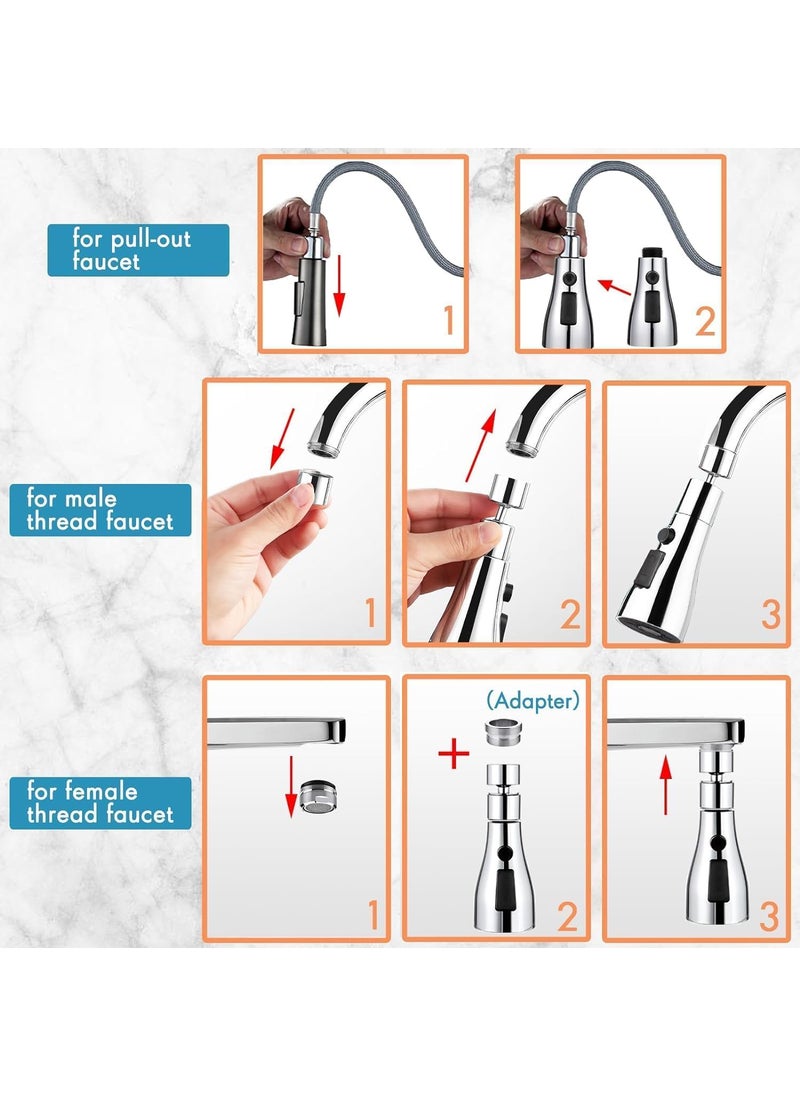 for pull-out faucet

1

2

for male thread faucet

1

2

3

for female thread faucet

1

(Adapter)

+

2

3