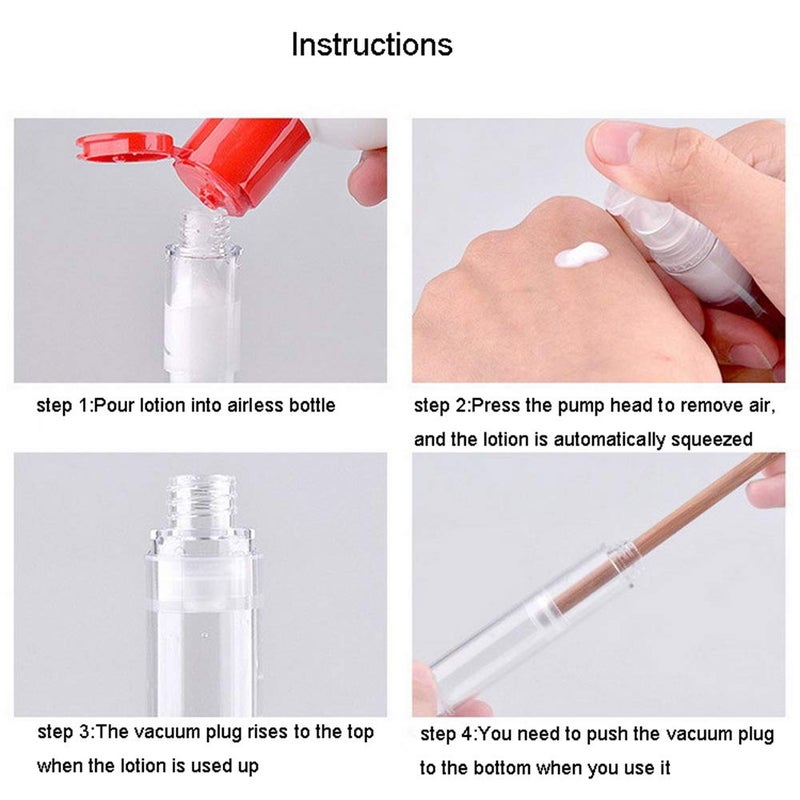 Instructions

step 1:Pour lotion into airless bottle

step 2:Press the pump head to remove air, and the lotion is automatically squeezed

step 3:The vacuum plug rises to the top when the lotion is used up

step 4:You need to push the vacuum plug to the bottom when you use it