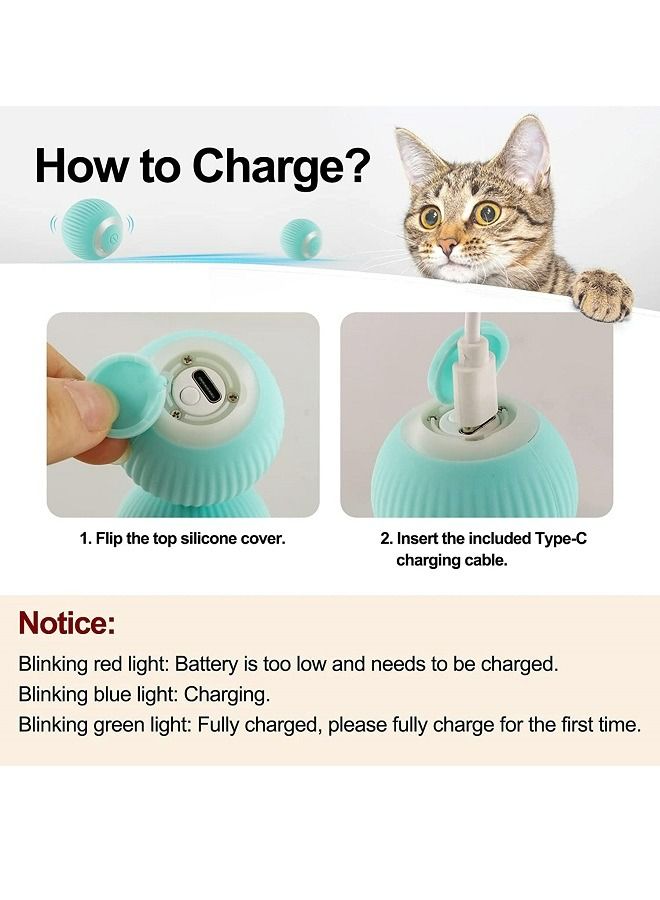 How to Charge?

1. Flip the top silicone cover.

2. Insert the included Type-C charging cable.

Notice:

Blinking red light: Battery is too low and needs to be charged.
Blinking blue light: Charging.
Blinking green light: Fully charged, please fully charge for the first time.