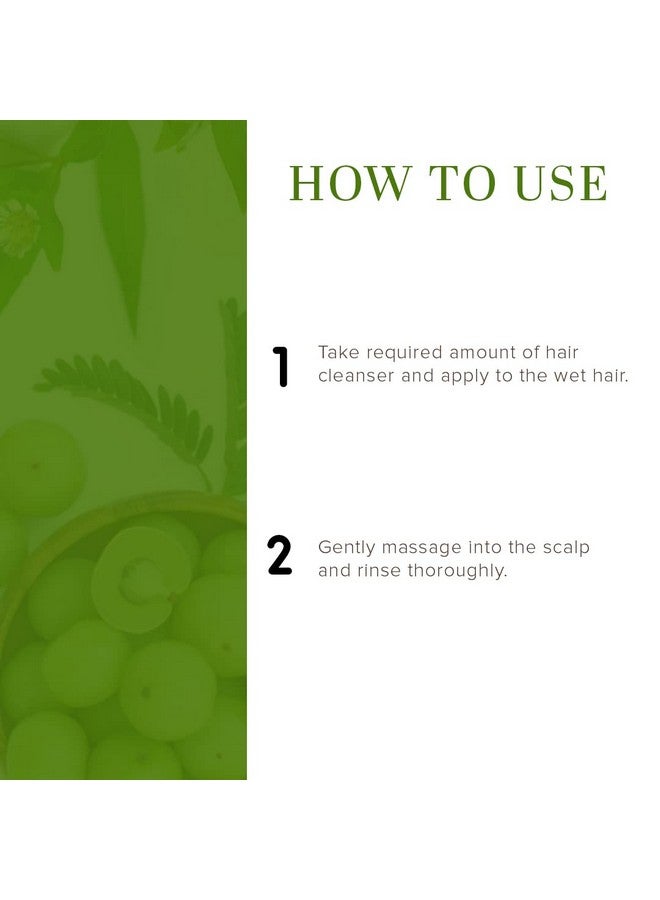 HOW TO USE

1 Take required amount of hair cleanser and apply to the wet hair.

2 Gently massage into the scalp and rinse thoroughly.