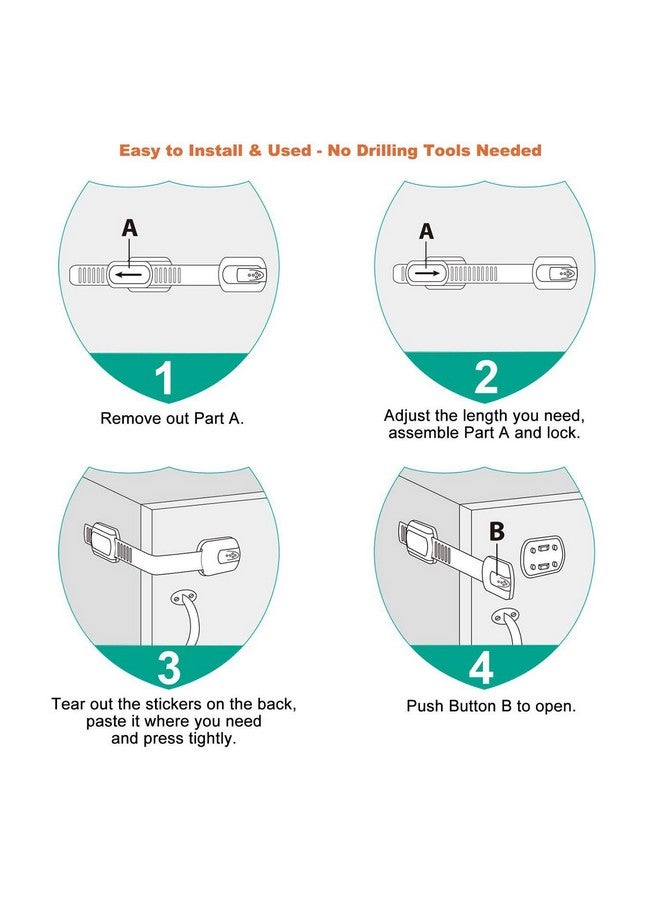 Easy to Install & Used - No Drilling Tools Needed

A

1

Remove out Part A.

A

2

Adjust the length you need, assemble Part A and lock.

3

Tear out the stickers on the back, paste it where you need and press tightly.

B

4

Push Button B to open.