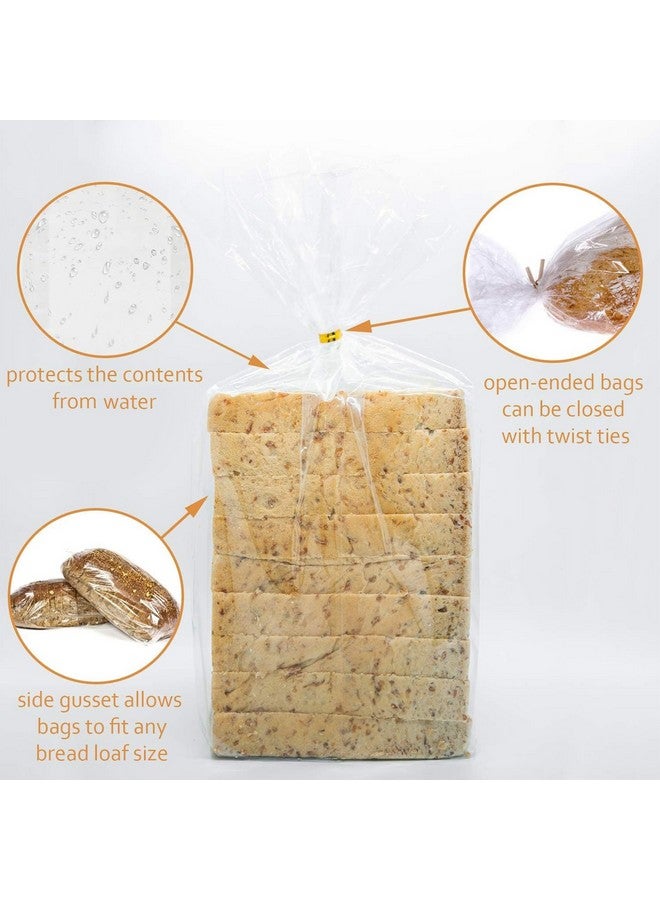 protects the contents from water

open-ended bags can be closed with twist ties

side gusset allows bags to fit any bread loaf size