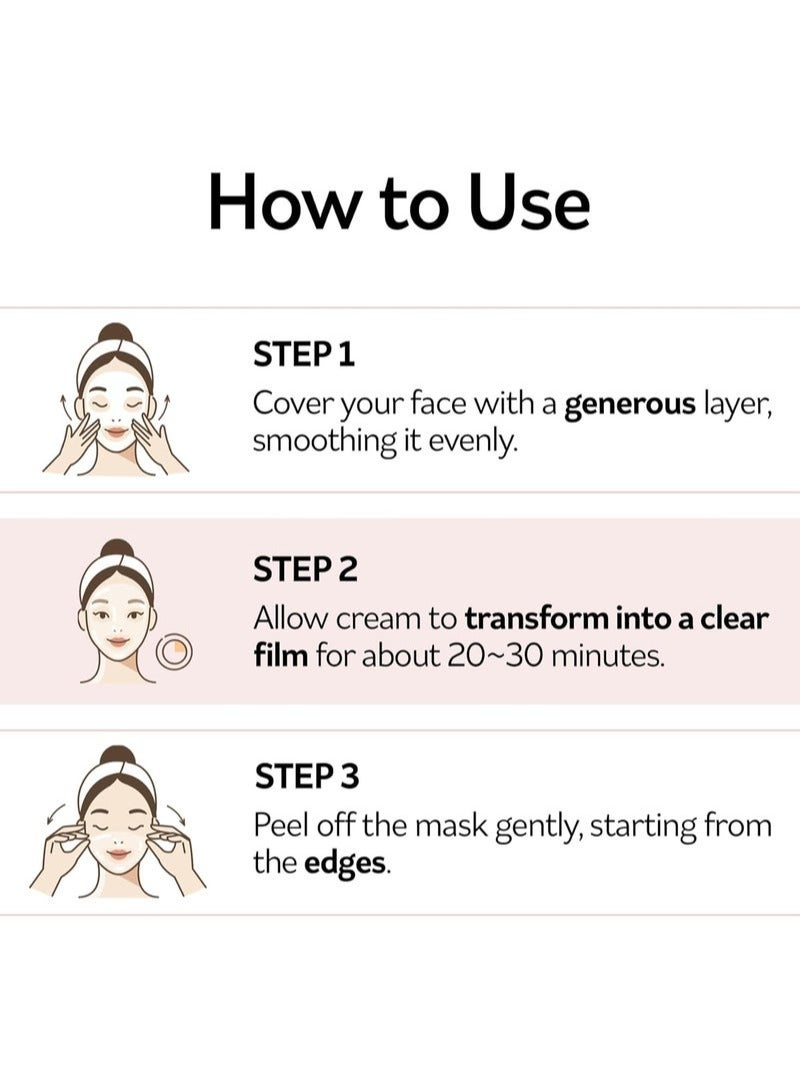 How to Use

STEP 1
Cover your face with a generous layer, smoothing it evenly.

STEP 2
Allow cream to transform into a clear film for about 20~30 minutes.

STEP 3
Peel off the mask gently, starting from the edges.