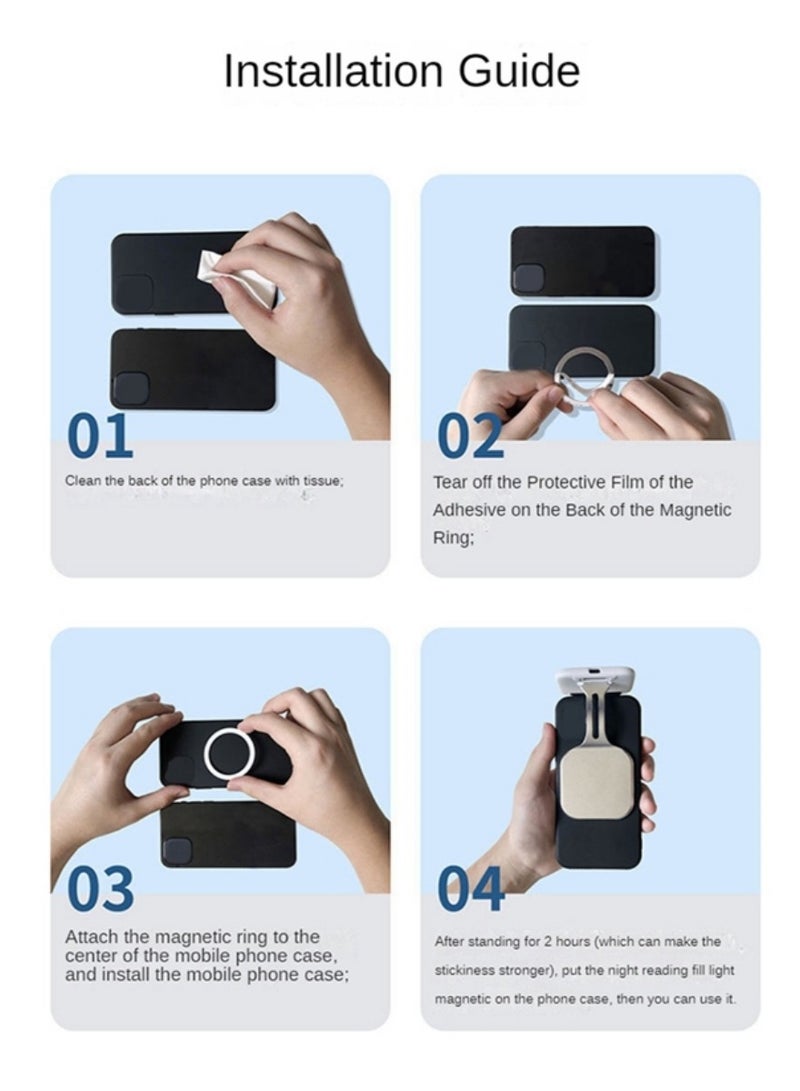 Installation Guide

01

Clean the back of the phone case with tissue;

02

Tear off the Protective Film of the Adhesive on the Back of the Magnetic Ring;

03

Attach the magnetic ring to the center of the mobile phone case, and install the mobile phone case;

04

After standing for 2 hours (which can make the stickiness stronger), put the night reading fill light magnetic on the phone case, then you can use it.