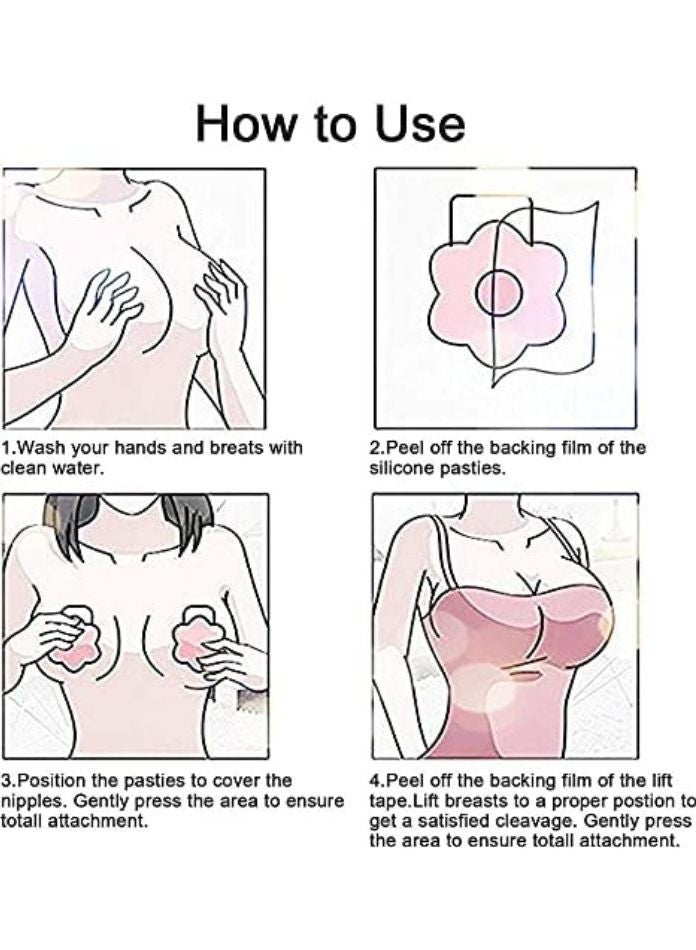 How to Use

1.Wash your hands and breats with clean water.

2.Peel off the backing film of the silicone pasties.

3.Position the pasties to cover the nipples. Gently press the area to ensure totall attachment.

4.Peel off the backing film of the lift tape.Lift breasts to a proper postion to get a satisfied cleavage. Gently press the area to ensure totall attachment.