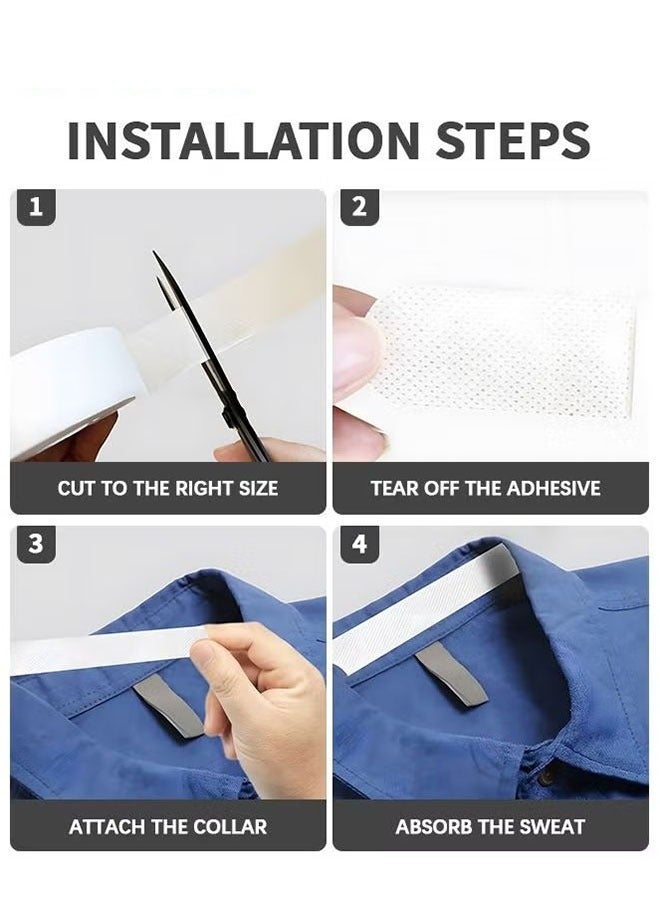 INSTALLATION STEPS

1

CUT TO THE RIGHT SIZE

2

TEAR OFF THE ADHESIVE

3

ATTACH THE COLLAR

4

ABSORB THE SWEAT