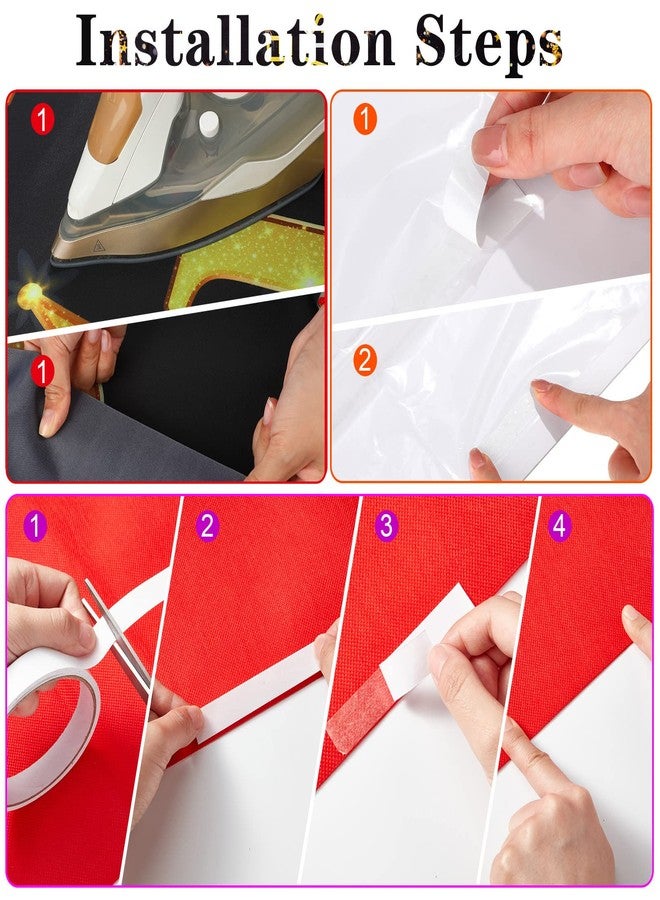 Installation Steps

1

1

1

2

1

2

3

4