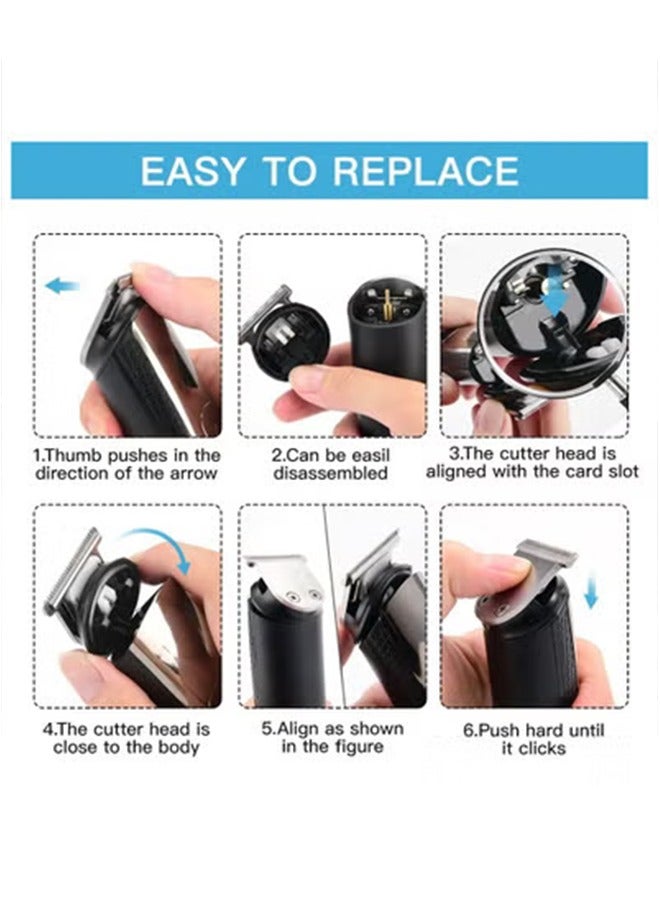 EASY TO REPLACE

1.Thumb pushes in the direction of the arrow

2.Can be easil disassembled

3.The cutter head is aligned with the card slot

4.The cutter head is close to the body

5.Align as shown in the figure

6.Push hard until it clicks