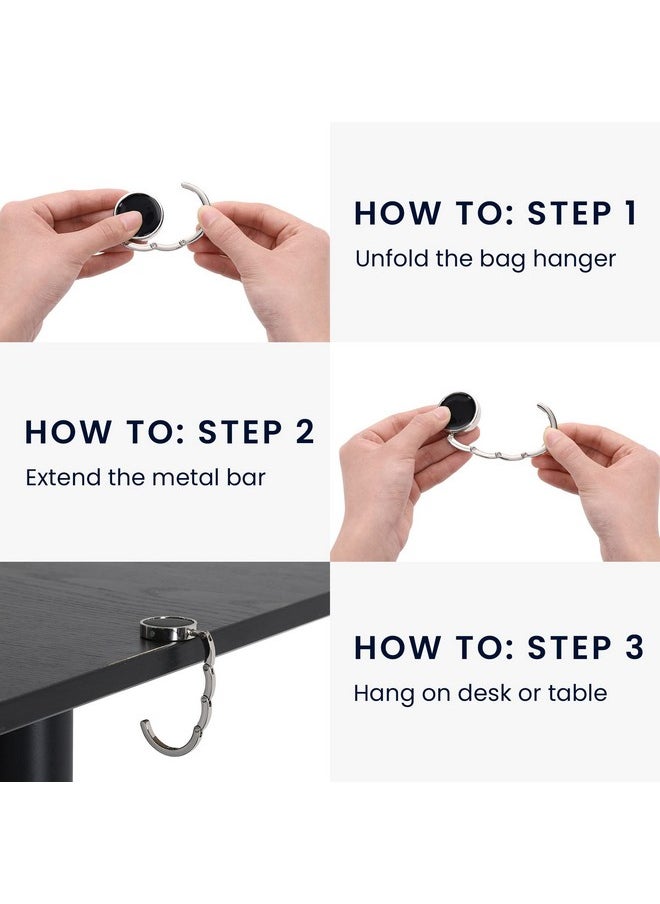 HOW TO: STEP 1
Unfold the bag hanger

HOW TO: STEP 2
Extend the metal bar

HOW TO: STEP 3
Hang on desk or table