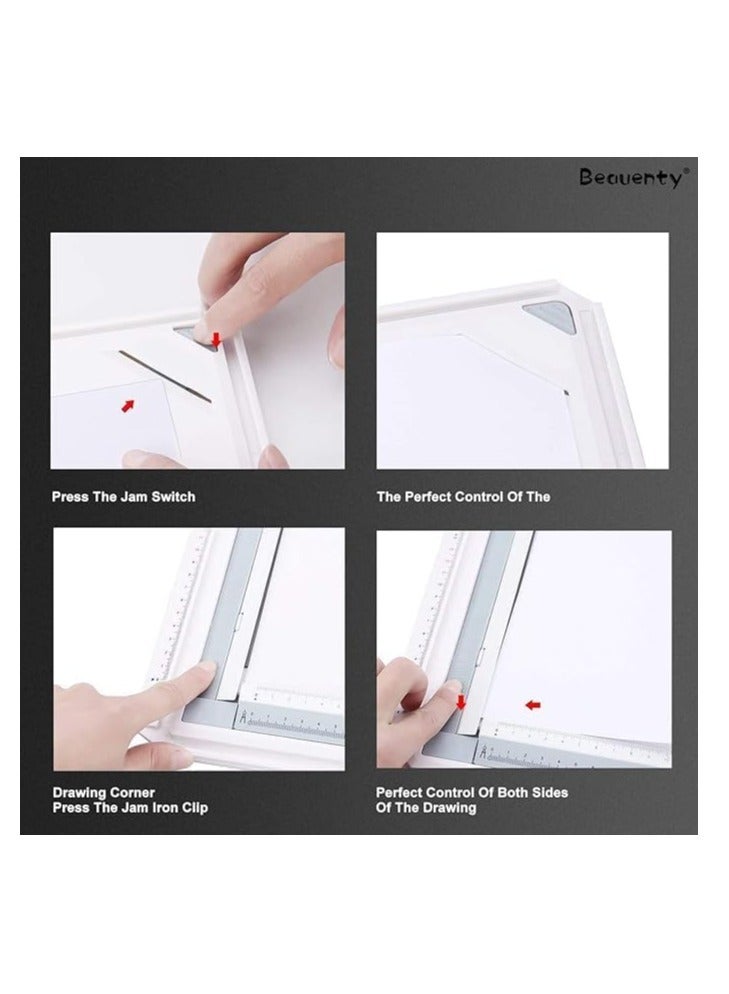 Beauenty®

Press The Jam Switch

The Perfect Control Of The

Drawing Corner
Press The Jam Iron Clip

Perfect Control Of Both Sides
Of The Drawing