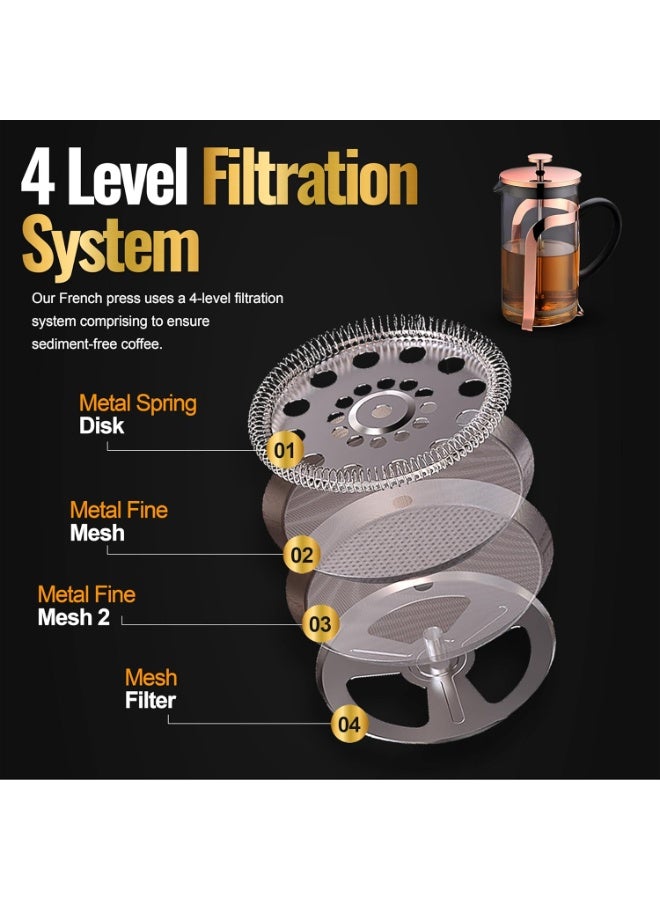 4 Level Filtration System

Our French press uses a 4-level filtration system comprising to ensure sediment-free coffee.

Metal Spring Disk

01

Metal Fine Mesh

02

Metal Fine Mesh 2

03

Mesh Filter

04