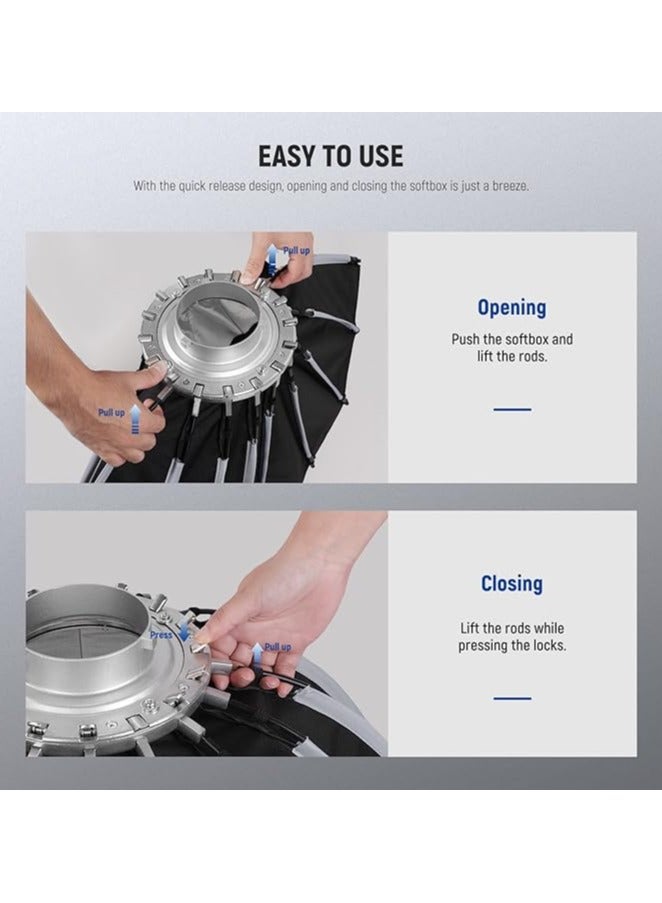 EASY TO USE

With the quick release design, opening and closing the softbox is just a breeze.

Pull up

Pull up

Opening

Push the softbox and lift the rods.

Press

Pull up

Closing

Lift the rods while pressing the locks.