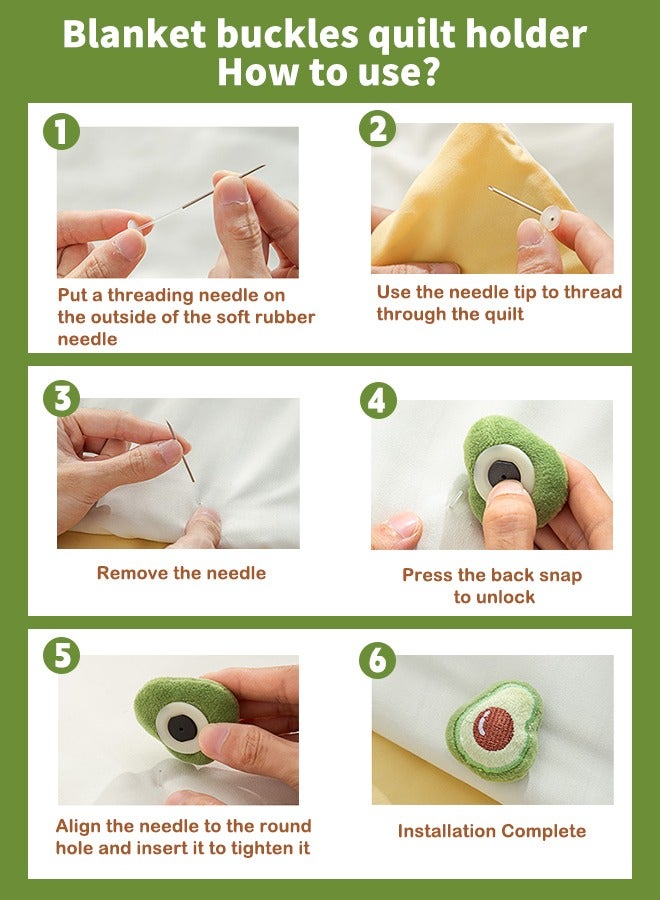 Blanket buckles quilt holder
How to use?

1
Put a threading needle on the outside of the soft rubber needle

2
Use the needle tip to thread through the quilt

3
Remove the needle

4
Press the back snap to unlock

5
Align the needle to the round hole and insert it to tighten it

6
Installation Complete