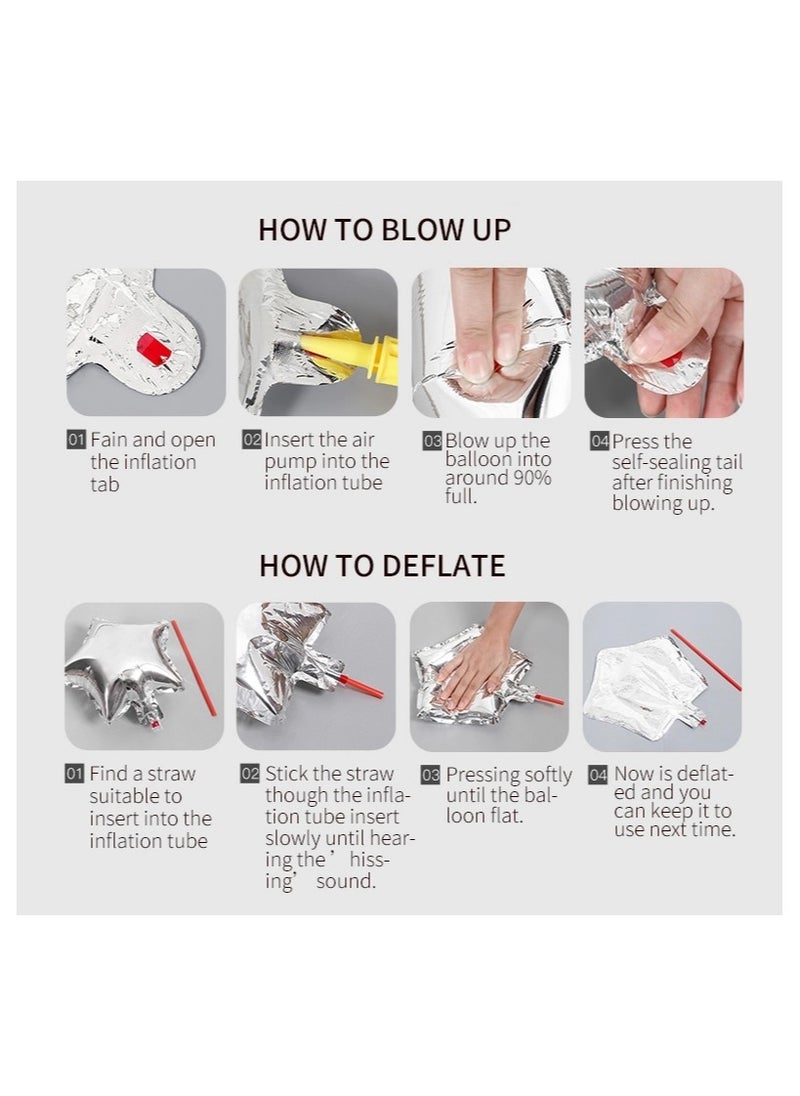 HOW TO BLOW UP

01 Fain and open the inflation tab

02 Insert the air pump into the inflation tube

03 Blow up the balloon into around 90% full.

04 Press the self-sealing tail after finishing blowing up.

HOW TO DEFLATE

01 Find a straw suitable to insert into the inflation tube

02 Stick the straw though the inflation tube insert slowly until hearing the ’ hissing’ sound.

03 Pressing softly until the balloon flat.

04 Now is deflated and you can keep it to use next time.