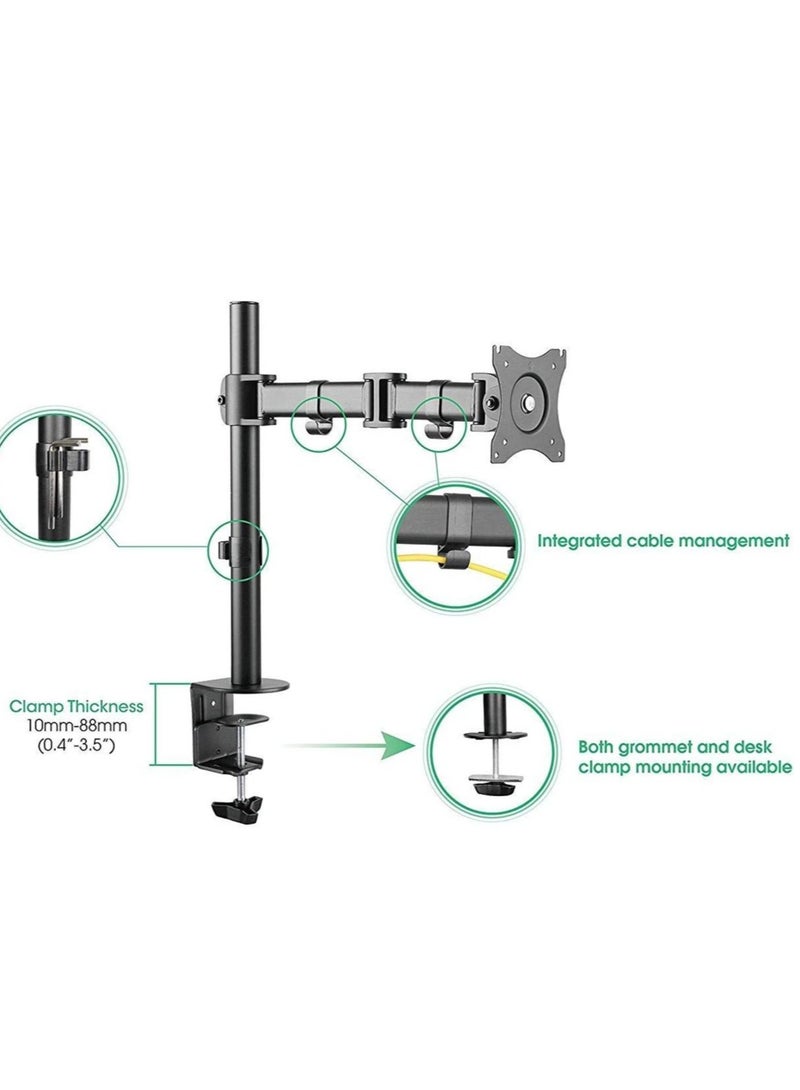 Integrated cable management

Clamp Thickness
10mm-88mm
(0.4"-3.5")

Both grommet and desk clamp mounting available