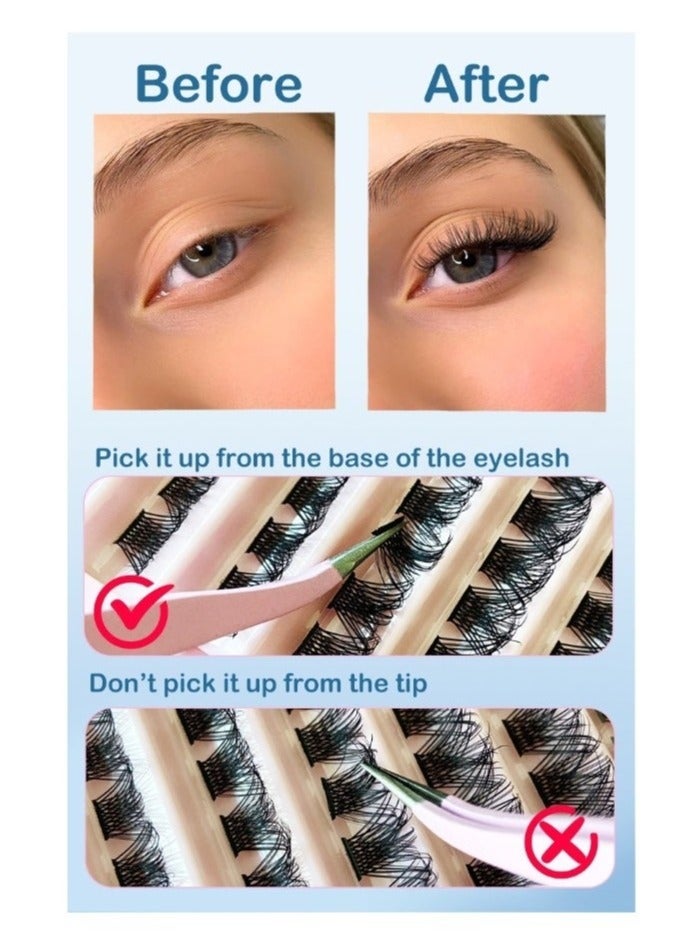 Before

After

Pick it up from the base of the eyelash

Don't pick it up from the tip