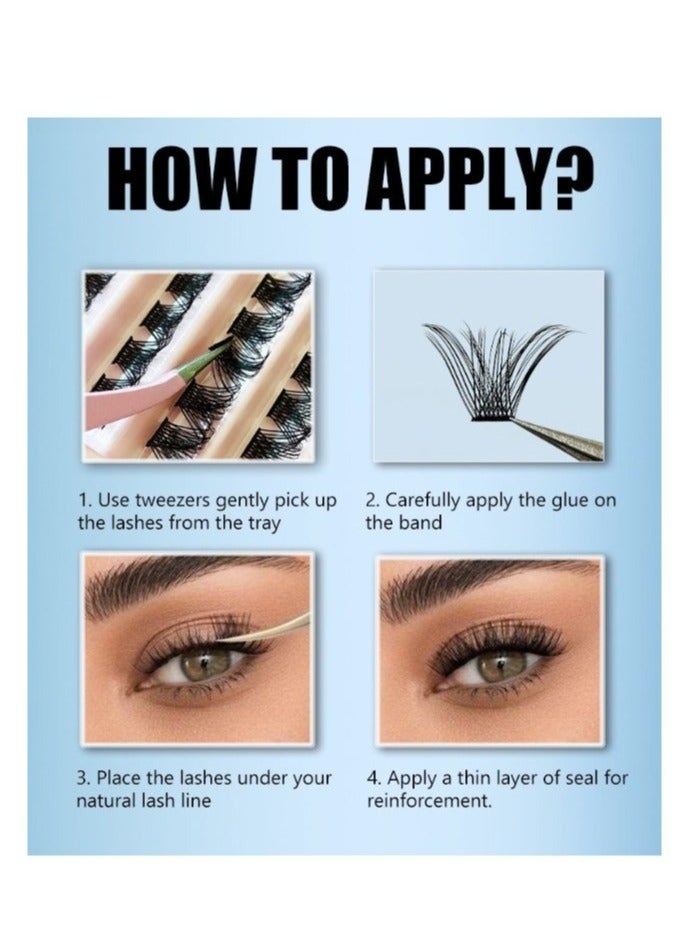 HOW TO APPLY?

1. Use tweezers gently pick up the lashes from the tray

2. Carefully apply the glue on the band

3. Place the lashes under your natural lash line

4. Apply a thin layer of seal for reinforcement.