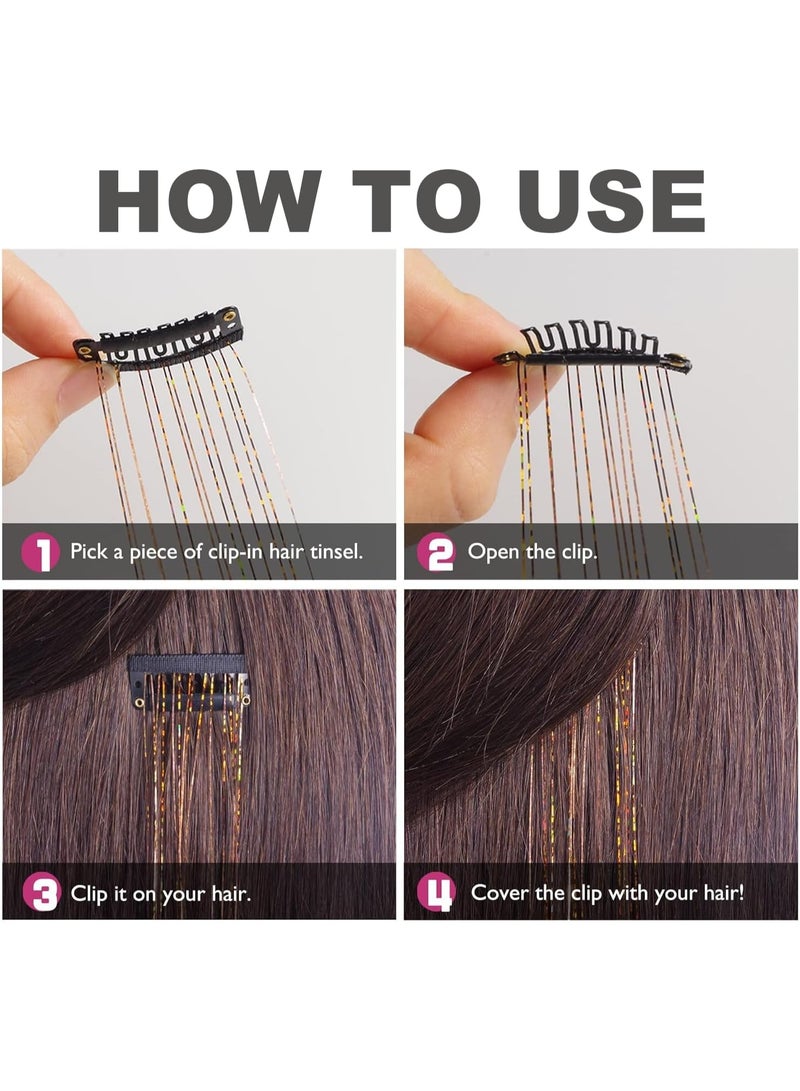 HOW TO USE

1 Pick a piece of clip-in hair tinsel.

2 Open the clip.

3 Clip it on your hair.

4 Cover the clip with your hair!