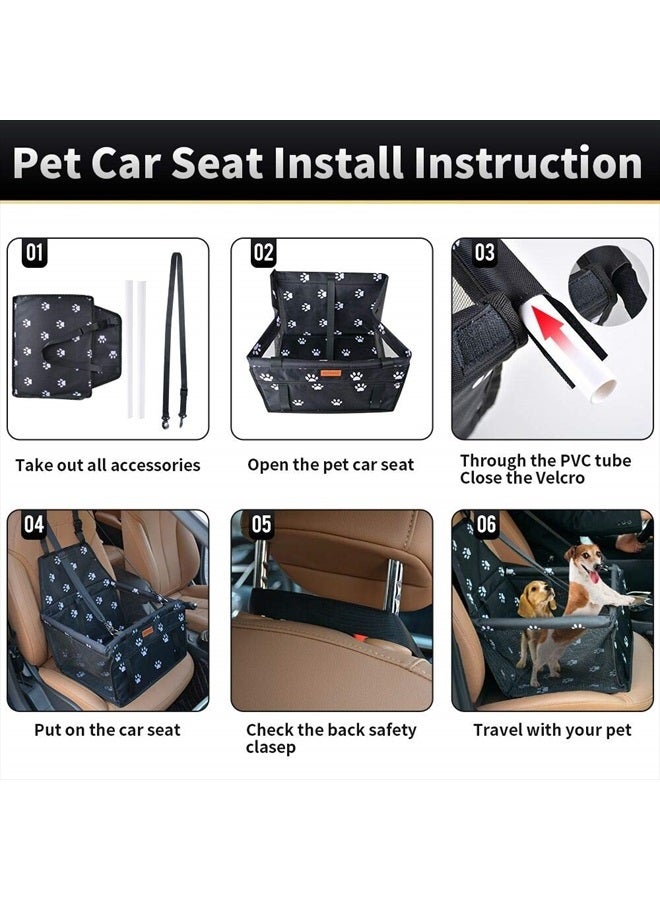 Pet Car Seat Install Instruction

01

Take out all accessories

02

Open the pet car seat

03

Through the PVC tube
Close the Velcro

04

Put on the car seat

05

Check the back safety clasep

06

Travel with your pet