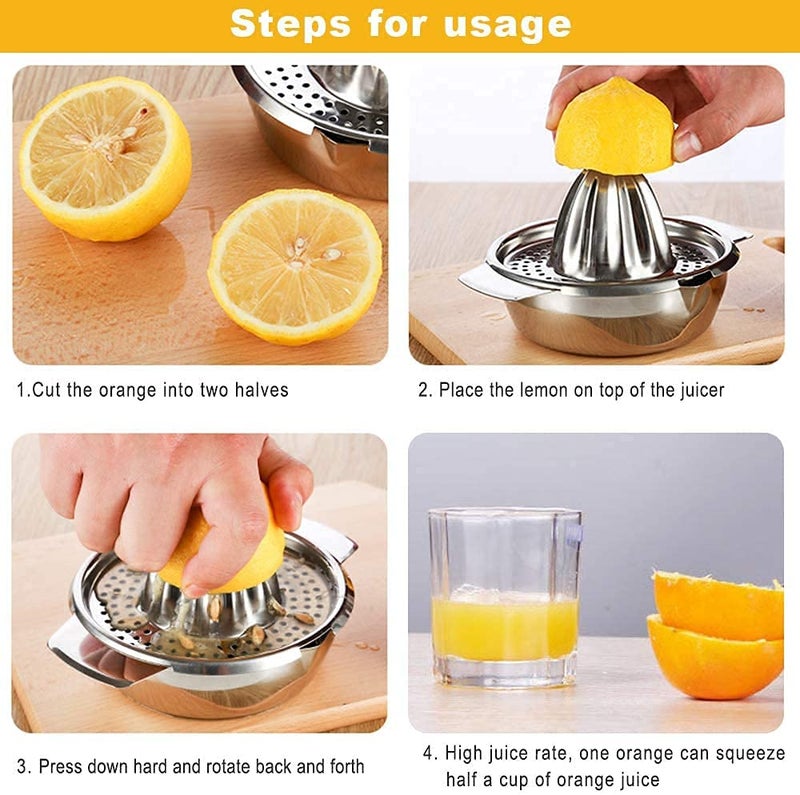 Steps for usage

1.Cut the orange into two halves

2. Place the lemon on top of the juicer

3. Press down hard and rotate back and forth

4. High juice rate, one orange can squeeze half a cup of orange juice