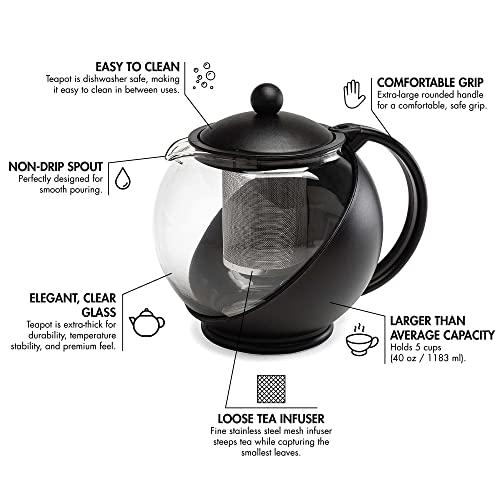 EASY TO CLEAN
Teapot is dishwasher safe, making it easy to clean in between uses.

COMFORTABLE GRIP
Extra-large rounded handle for a comfortable, safe grip.

NON-DRIP SPOUT
Perfectly designed for smooth pouring.

ELEGANT, CLEAR GLASS
Teapot is extra-thick for durability, temperature stability, and premium feel.

LARGER THAN AVERAGE CAPACITY
Holds 5 cups (40 oz / 1183 ml).

LOOSE TEA INFUSER
Fine stainless steel mesh infuser steeps tea while capturing the smallest leaves.