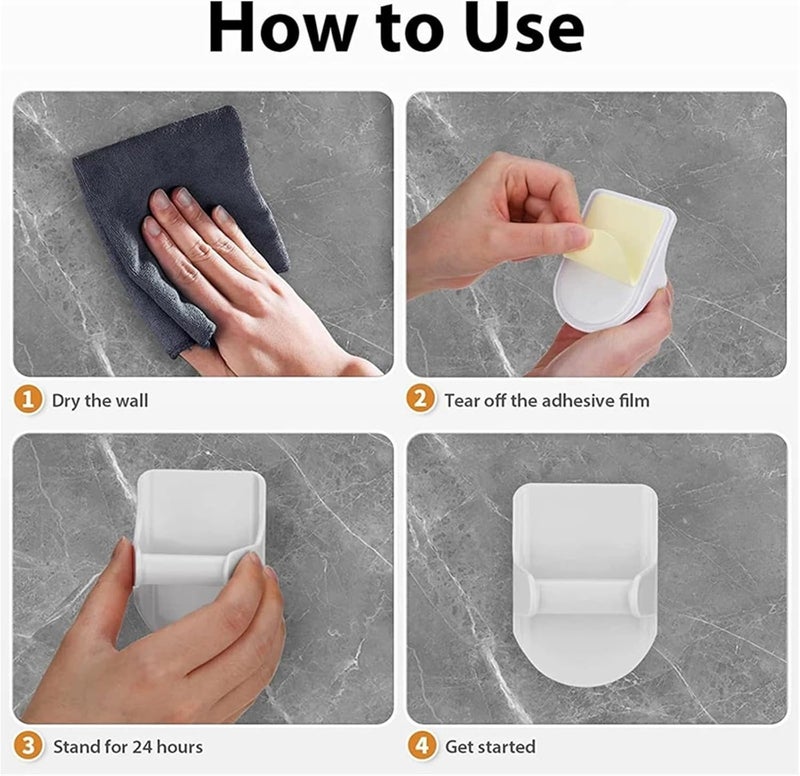 How to Use

1 Dry the wall

2 Tear off the adhesive film

3 Stand for 24 hours

4 Get started