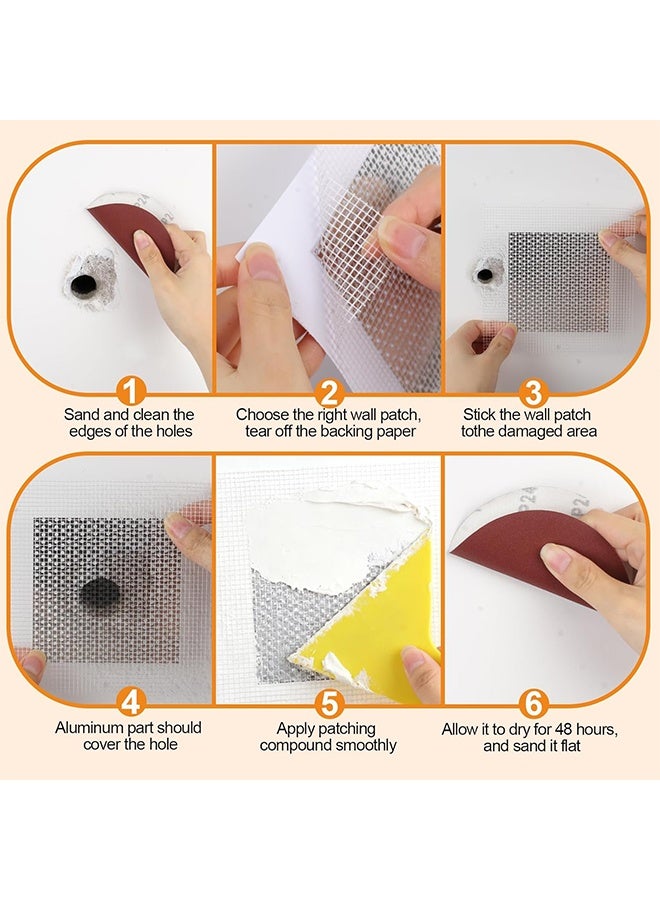 1
Sand and clean the edges of the holes

2
Choose the right wall patch, tear off the backing paper

3
Stick the wall patch tothe damaged area

4
Aluminum part should cover the hole

5
Apply patching compound smoothly

6
Allow it to dry for 48 hours, and sand it flat