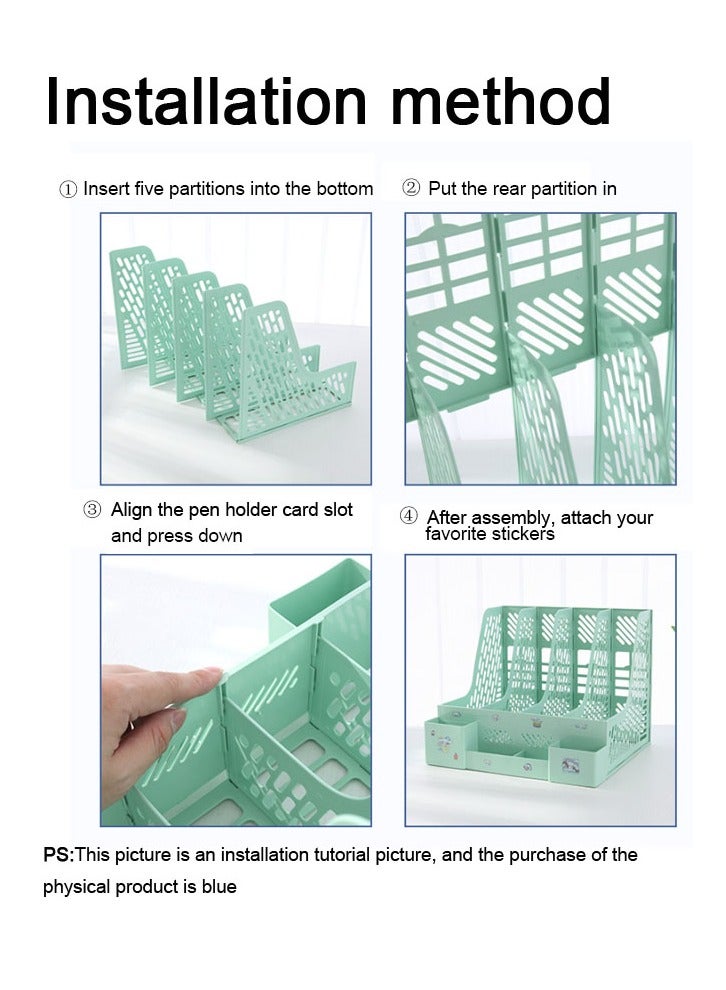 Installation method

① Insert five partitions into the bottom

② Put the rear partition in

③ Align the pen holder card slot and press down

④ After assembly, attach your favorite stickers

PS:This picture is an installation tutorial picture, and the purchase of the physical product is blue