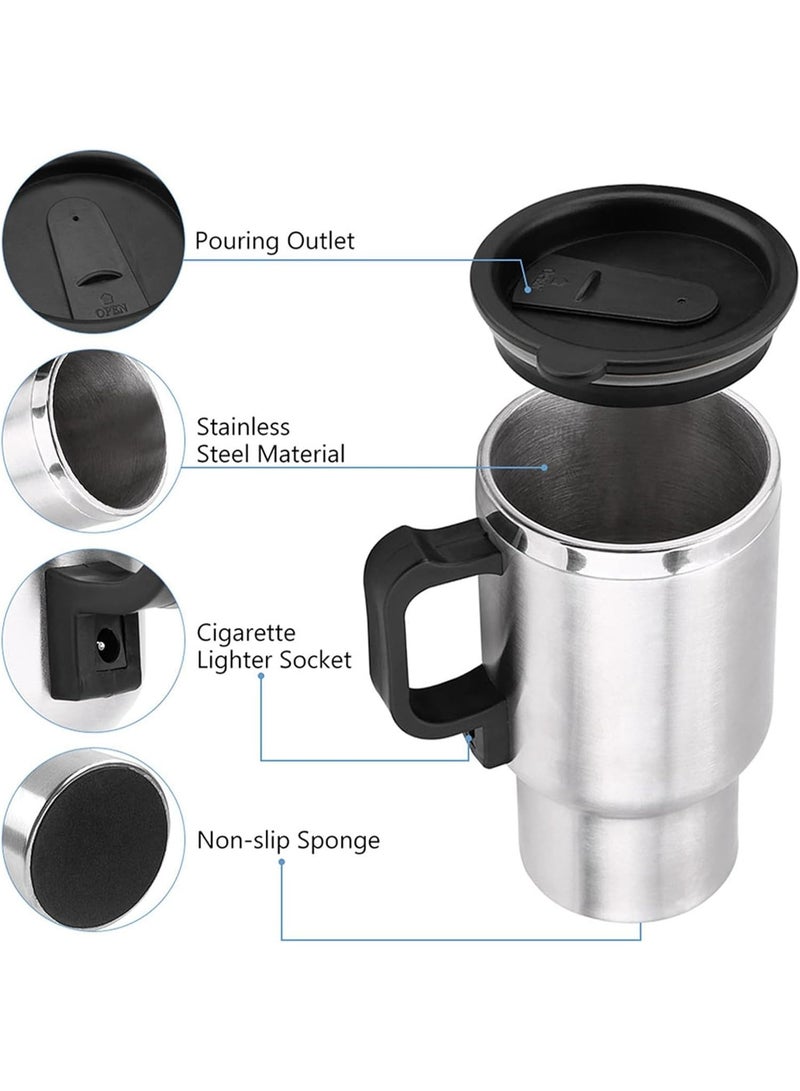 OPEN

Pouring Outlet

Stainless Steel Material

Cigarette Lighter Socket

Non-slip Sponge