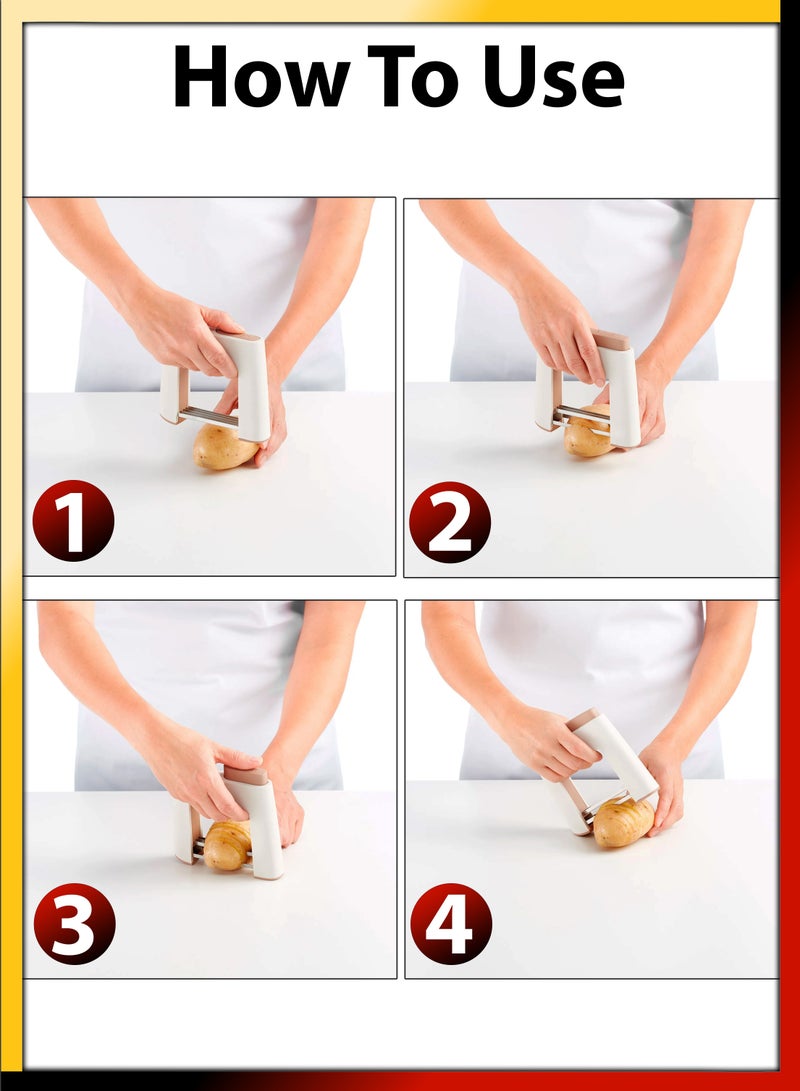 How To Use

1

2

3

4