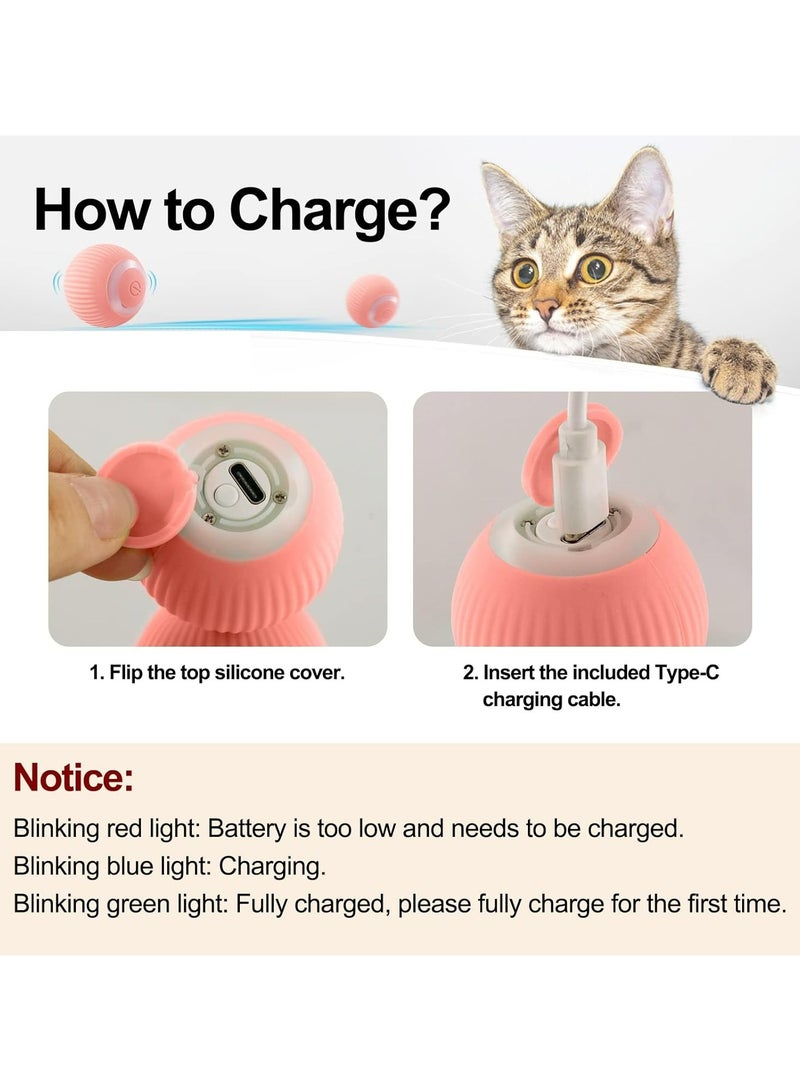 How to Charge?

1. Flip the top silicone cover.

2. Insert the included Type-C charging cable.

Notice:

Blinking red light: Battery is too low and needs to be charged.
Blinking blue light: Charging.
Blinking green light: Fully charged, please fully charge for the first time.