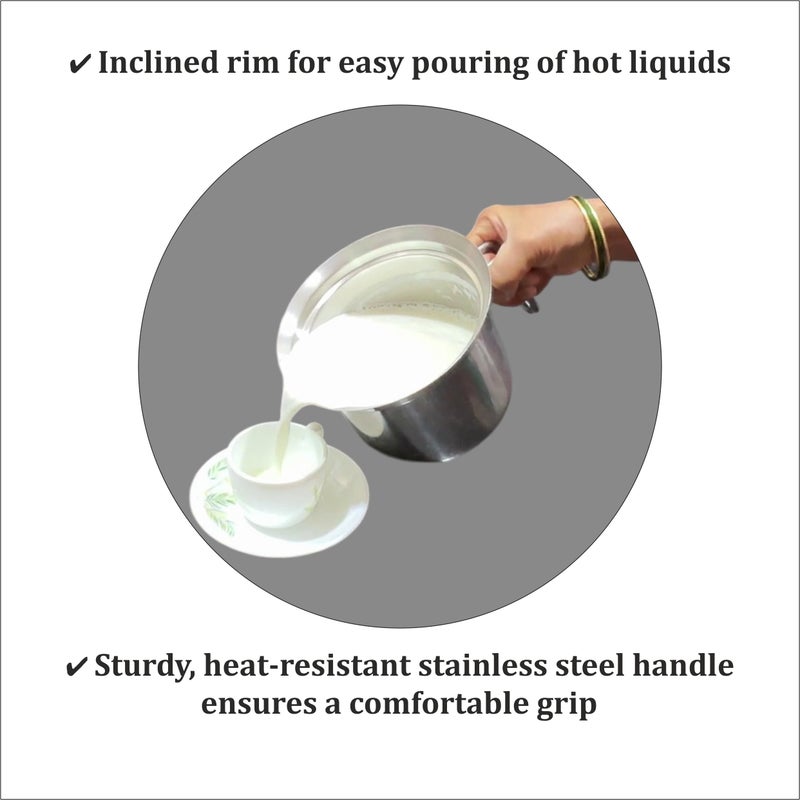 ✔ Inclined rim for easy pouring of hot liquids

✔ Sturdy, heat-resistant stainless steel handle ensures a comfortable grip