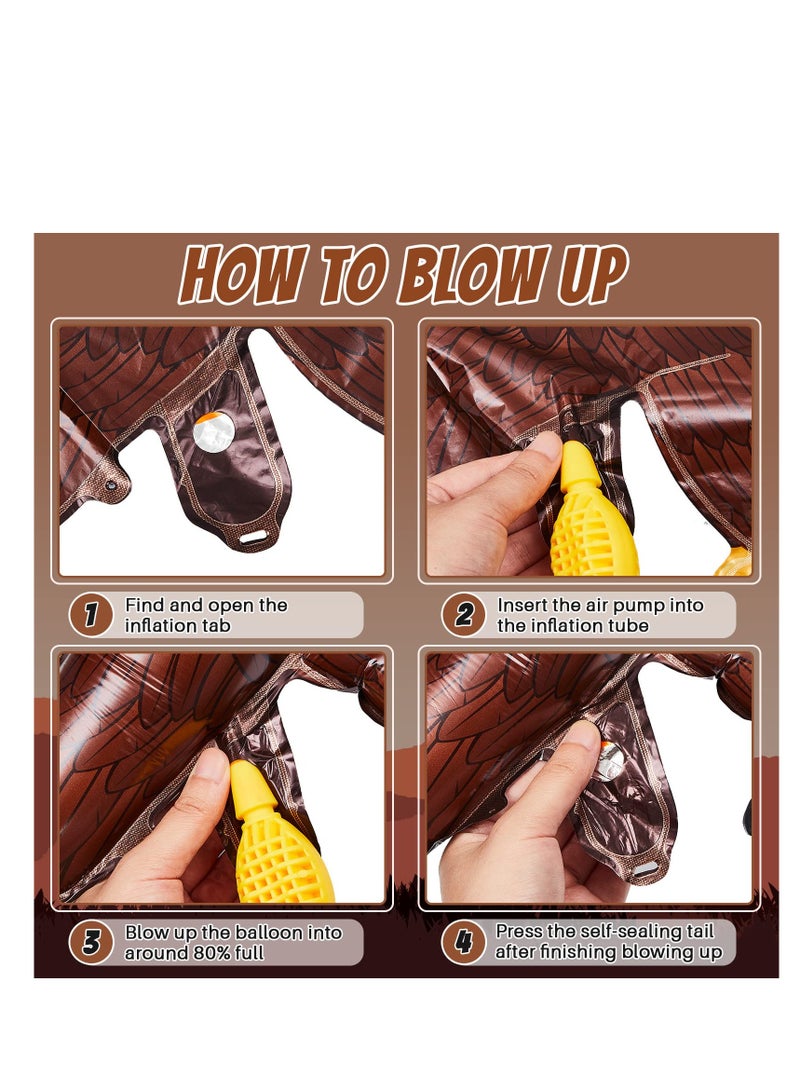 HOW TO BLOW UP

1 Find and open the inflation tab

2 Insert the air pump into the inflation tube

3 Blow up the balloon into around 80% full

4 Press the self-sealing tail after finishing blowing up