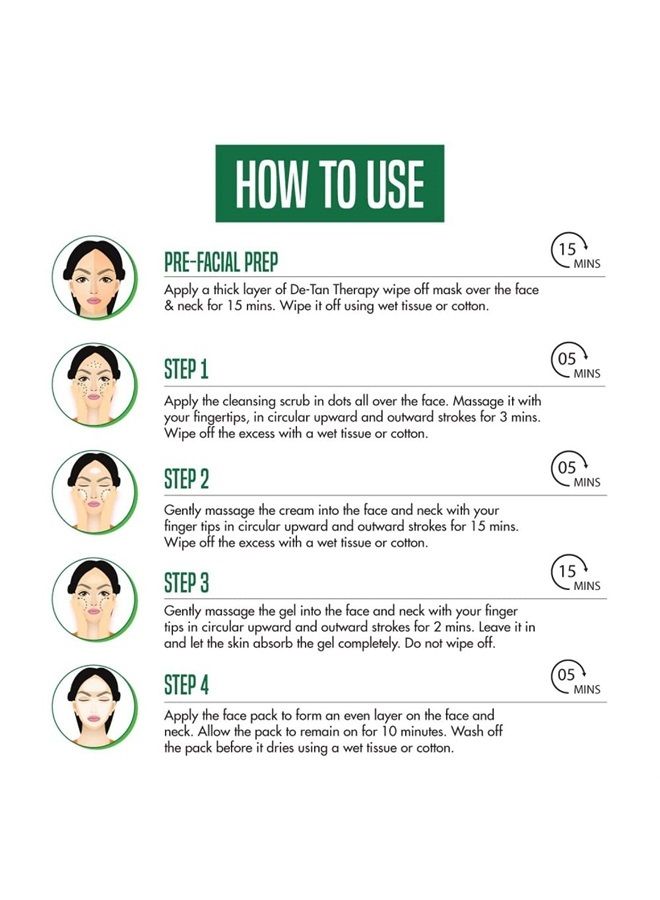 HOW TO USE

PRE-FACIAL PREP

15 MINS

Apply a thick layer of De-Tan Therapy wipe off mask over the face & neck for 15 mins. Wipe it off using wet tissue or cotton.

STEP 1

05 MINS

Apply the cleansing scrub in dots all over the face. Massage it with your fingertips, in circular upward and outward strokes for 3 mins. Wipe off the excess with a wet tissue or cotton.

STEP 2

05 MINS

Gently massage the cream into the face and neck with your finger tips in circular upward and outward strokes for 15 mins. Wipe off the excess with a wet tissue or cotton.

STEP 3

15 MINS

Gently massage the gel into the face and neck with your finger tips in circular upward and outward strokes for 2 mins. Leave it in and let the skin absorb the gel completely. Do not wipe off.

STEP 4

05 MINS

Apply the face pack to form an even layer on the face and neck. Allow the pack to remain on for 10 minutes. Wash off the pack before it dries using a wet tissue or cotton.