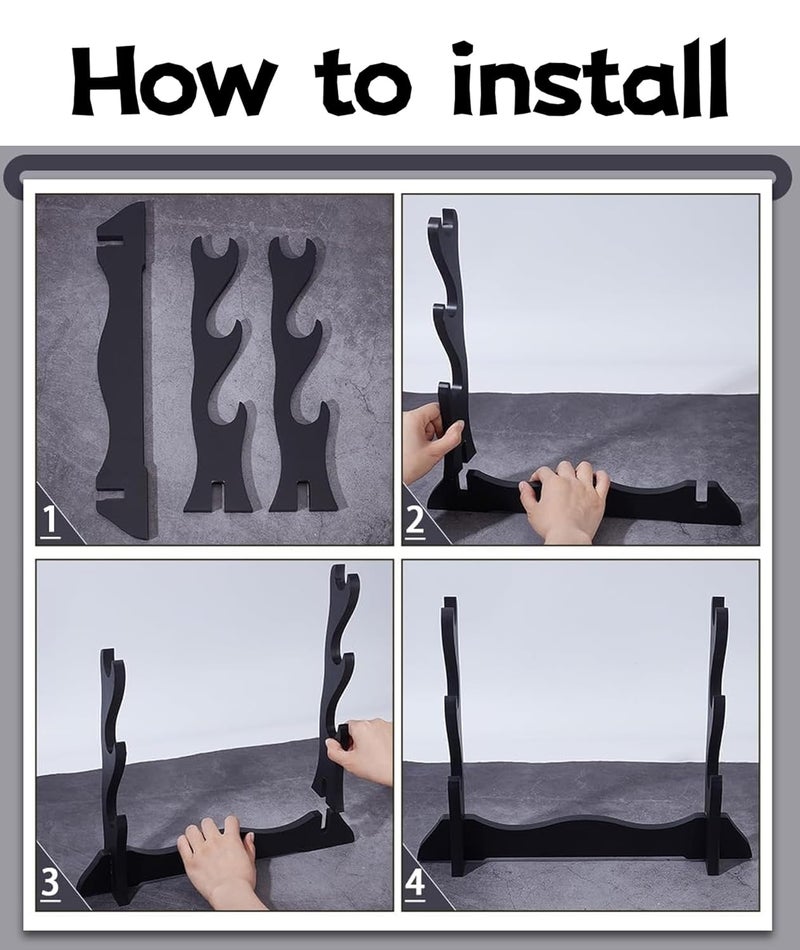 How to install

1

2

3

4