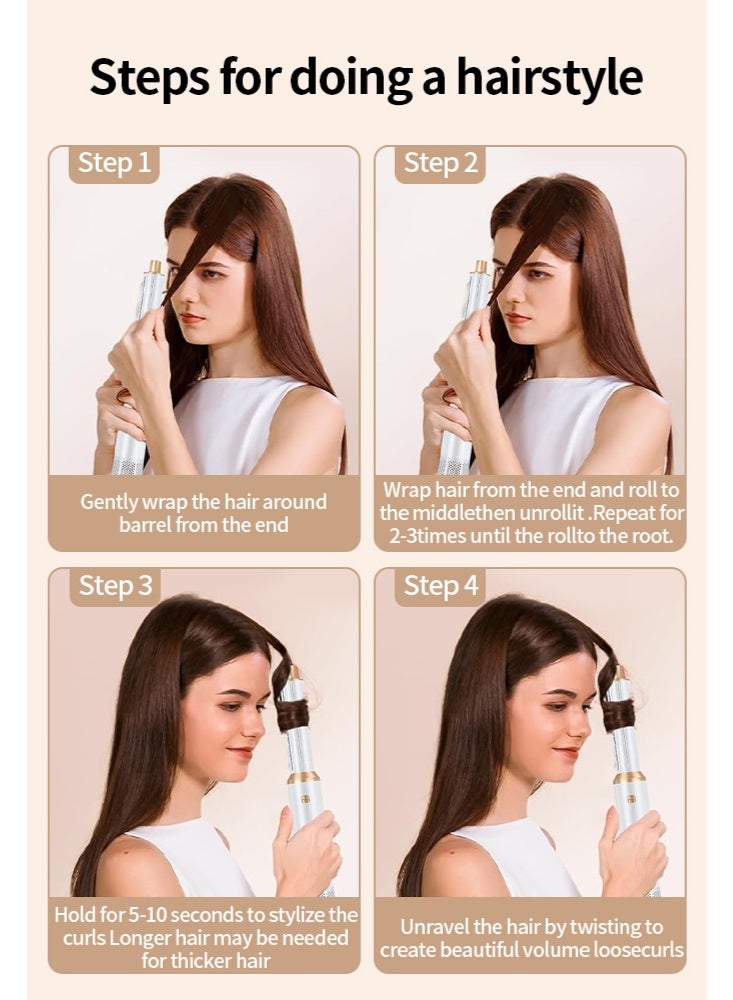 Steps for doing a hairstyle

Step 1

Gently wrap the hair around barrel from the end

Step 2

Wrap hair from the end and roll to the middlethen unrollit .Repeat for 2-3times until the rollto the root.

Step 3

Hold for 5-10 seconds to stylize the curls Longer hair may be needed for thicker hair

Step 4

Unravel the hair by twisting to create beautiful volume loosecurls