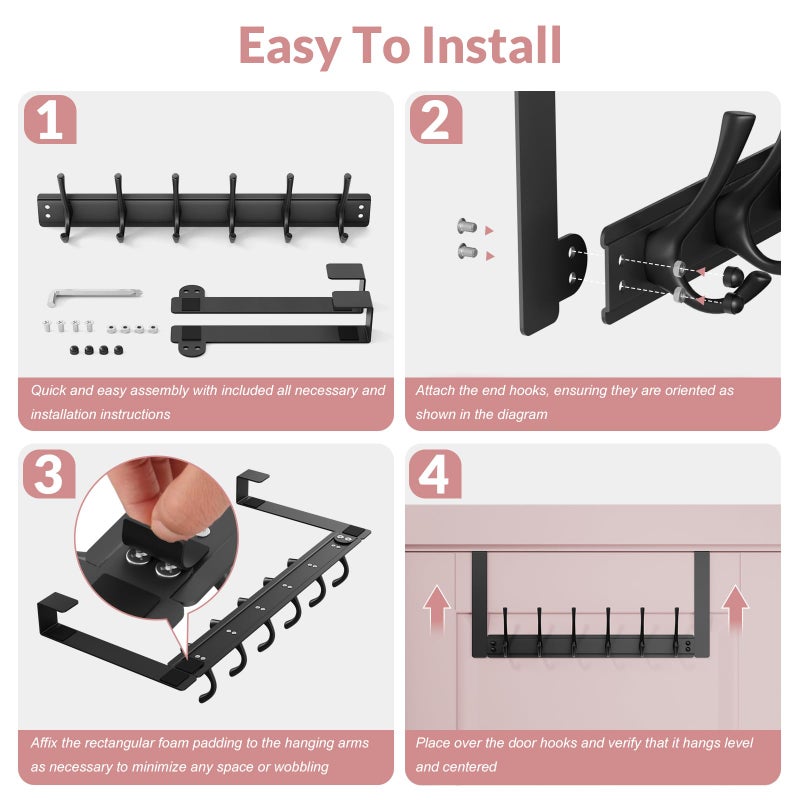 Easy To Install

1

Quick and easy assembly with included all necessary and installation instructions

2

Attach the end hooks, ensuring they are oriented as shown in the diagram

3

Affix the rectangular foam padding to the hanging arms as necessary to minimize any space or wobbling

4

Place over the door hooks and verify that it hangs level and centered