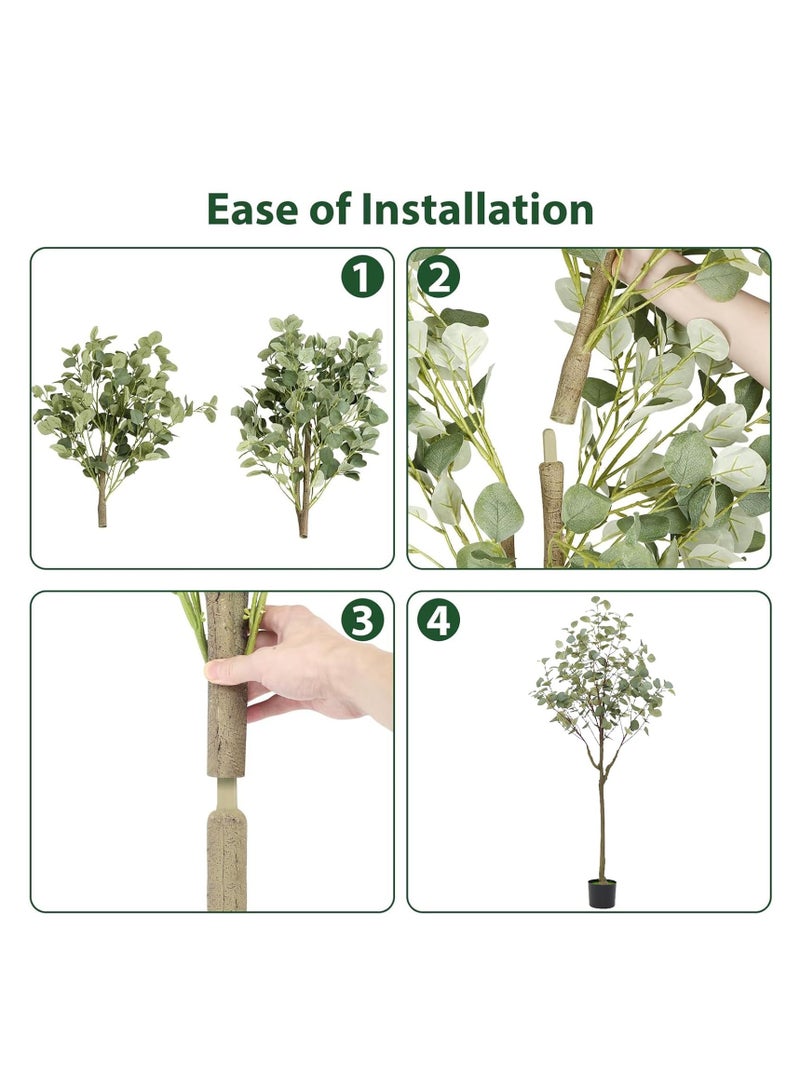 Ease of Installation

1

2

3

4